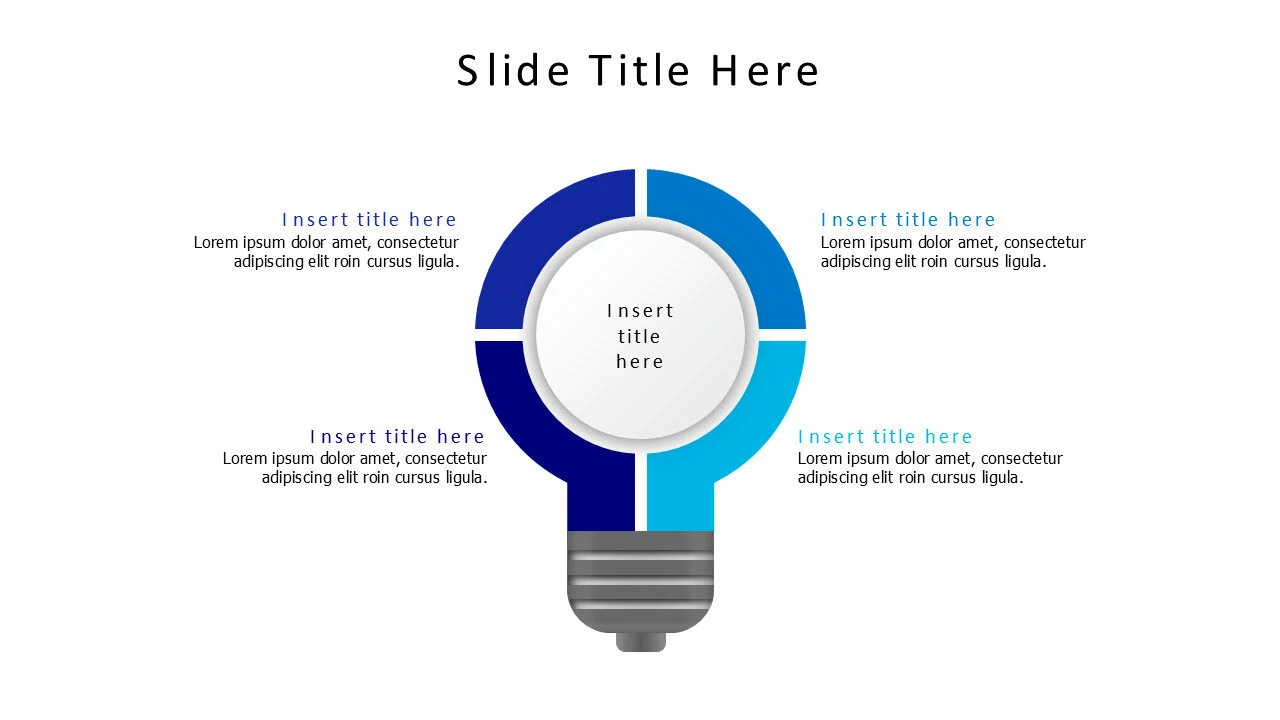 Slide Title Here

Insert title here
Lorem ipsum dolor amet, consectetur adipiscing elit roin cursus ligula.

Insert title here
Lorem ipsum dolor amet, consectetur adipiscing elit roin cursus ligula.

Insert title here

Insert title here
Lorem ipsum dolor amet, consectetur adipiscing elit roin cursus ligula.

Insert title here
Lorem ipsum dolor amet, consectetur adipiscing elit roin cursus ligula.