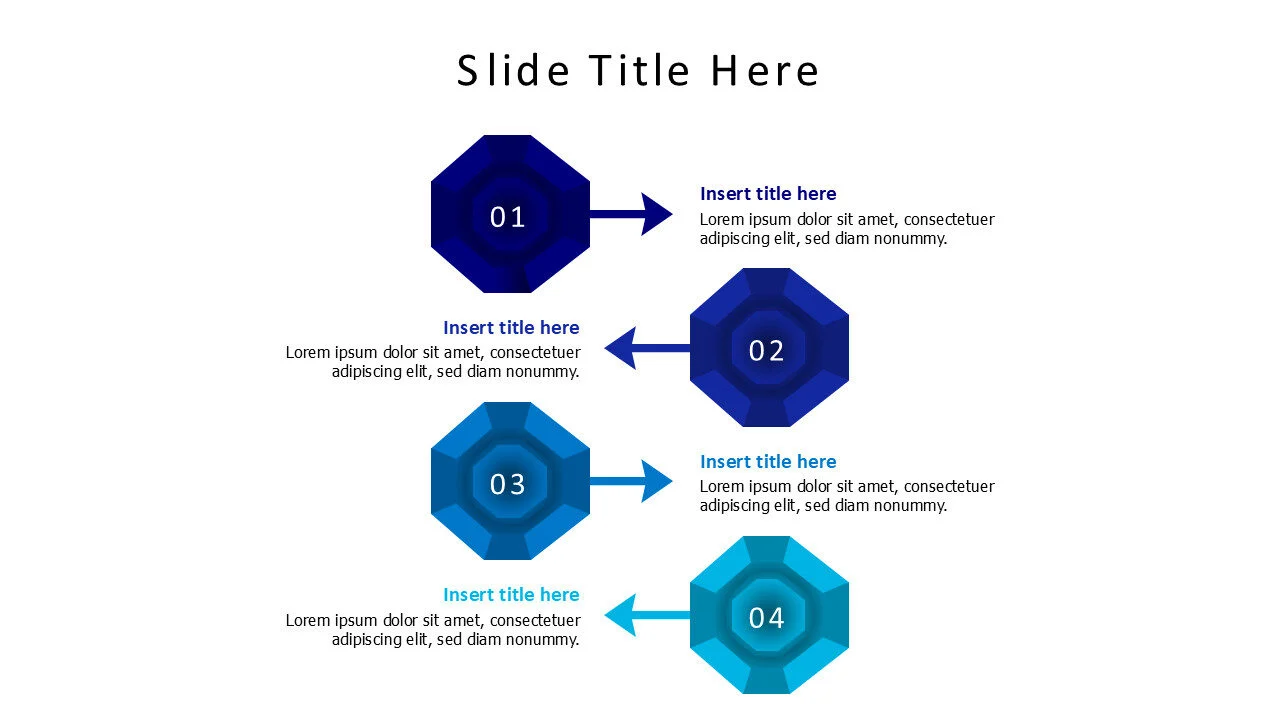 Slide Title Here

01

Insert title here
Lorem ipsum dolor sit amet, consectetuer adipiscing elit, sed diam nonummy.

Insert title here
Lorem ipsum dolor sit amet, consectetuer adipiscing elit, sed diam nonummy.

02

03

Insert title here
Lorem ipsum dolor sit amet, consectetuer adipiscing elit, sed diam nonummy.

Insert title here
Lorem ipsum dolor sit amet, consectetuer adipiscing elit, sed diam nonummy.

04