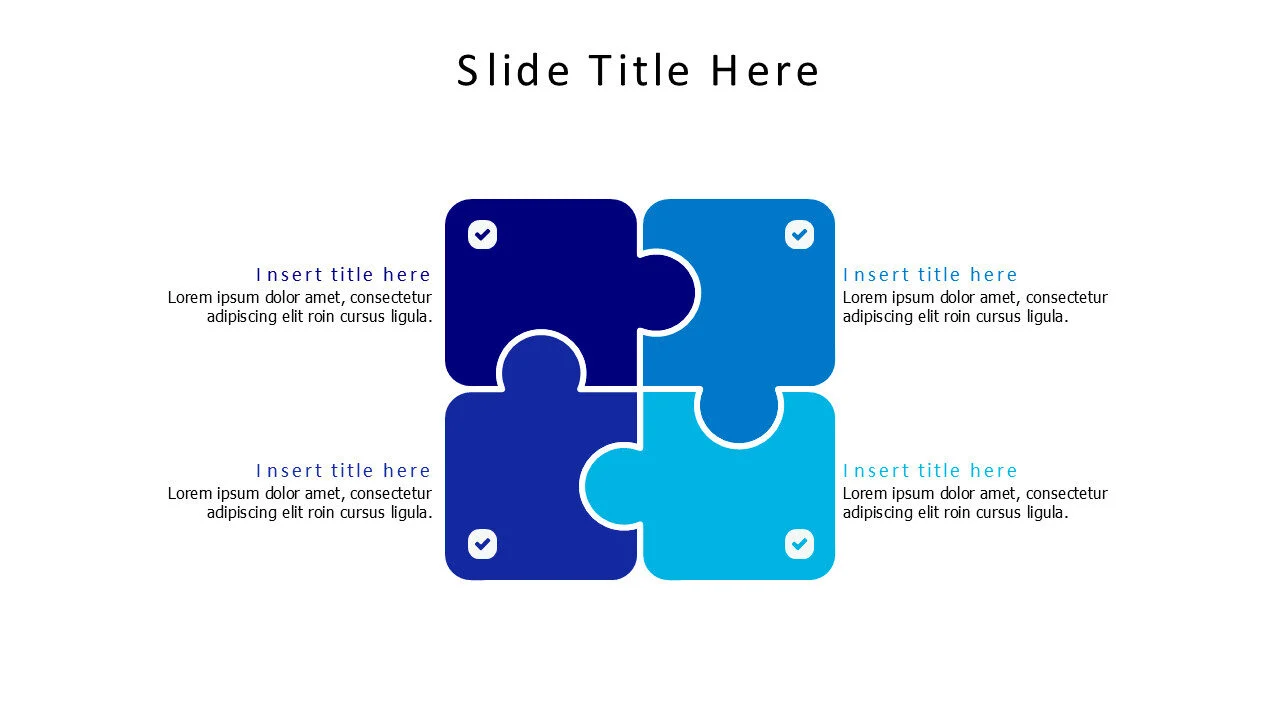 Slide Title Here

Insert title here
Lorem ipsum dolor amet, consectetur adipiscing elit roin cursus ligula.

Insert title here
Lorem ipsum dolor amet, consectetur adipiscing elit roin cursus ligula.

Insert title here
Lorem ipsum dolor amet, consectetur adipiscing elit roin cursus ligula.

Insert title here
Lorem ipsum dolor amet, consectetur adipiscing elit roin cursus ligula.