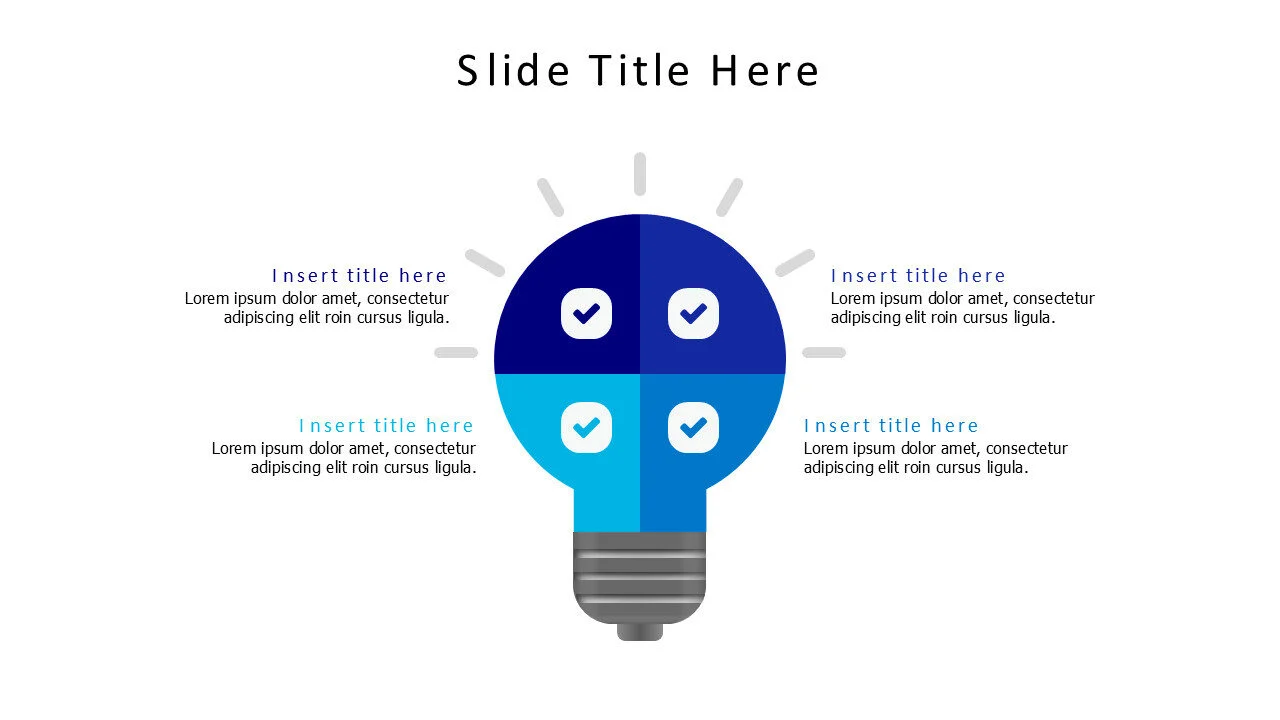 Slide Title Here

Insert title here
Lorem ipsum dolor amet, consectetur adipiscing elit roin cursus ligula.

Insert title here
Lorem ipsum dolor amet, consectetur adipiscing elit roin cursus ligula.

Insert title here
Lorem ipsum dolor amet, consectetur adipiscing elit roin cursus ligula.

Insert title here
Lorem ipsum dolor amet, consectetur adipiscing elit roin cursus ligula.