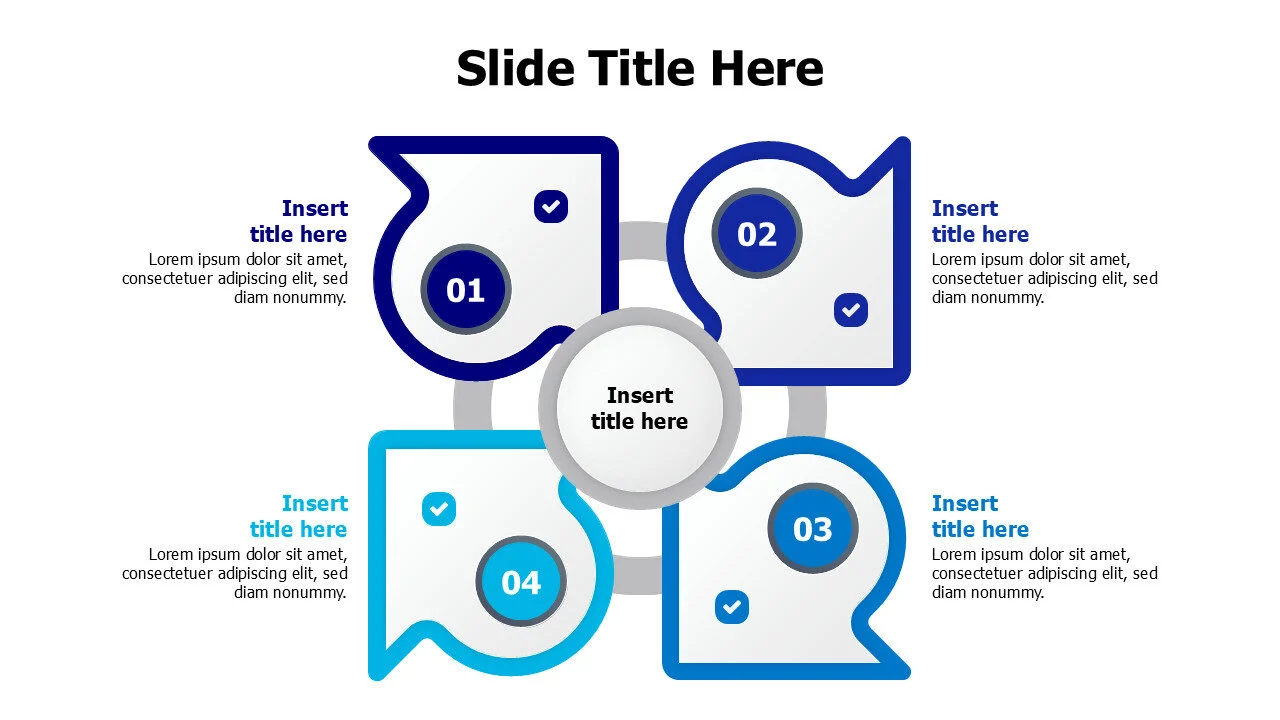 Slide Title Here

Insert title here
Lorem ipsum dolor sit amet, consectetuer adipiscing elit, sed diam nonummy.

01

02

Insert title here
Lorem ipsum dolor sit amet, consectetuer adipiscing elit, sed diam nonummy.

Insert title here

Insert title here
Lorem ipsum dolor sit amet, consectetuer adipiscing elit, sed diam nonummy.

04

03

Insert title here
Lorem ipsum dolor sit amet, consectetuer adipiscing elit, sed diam nonummy.