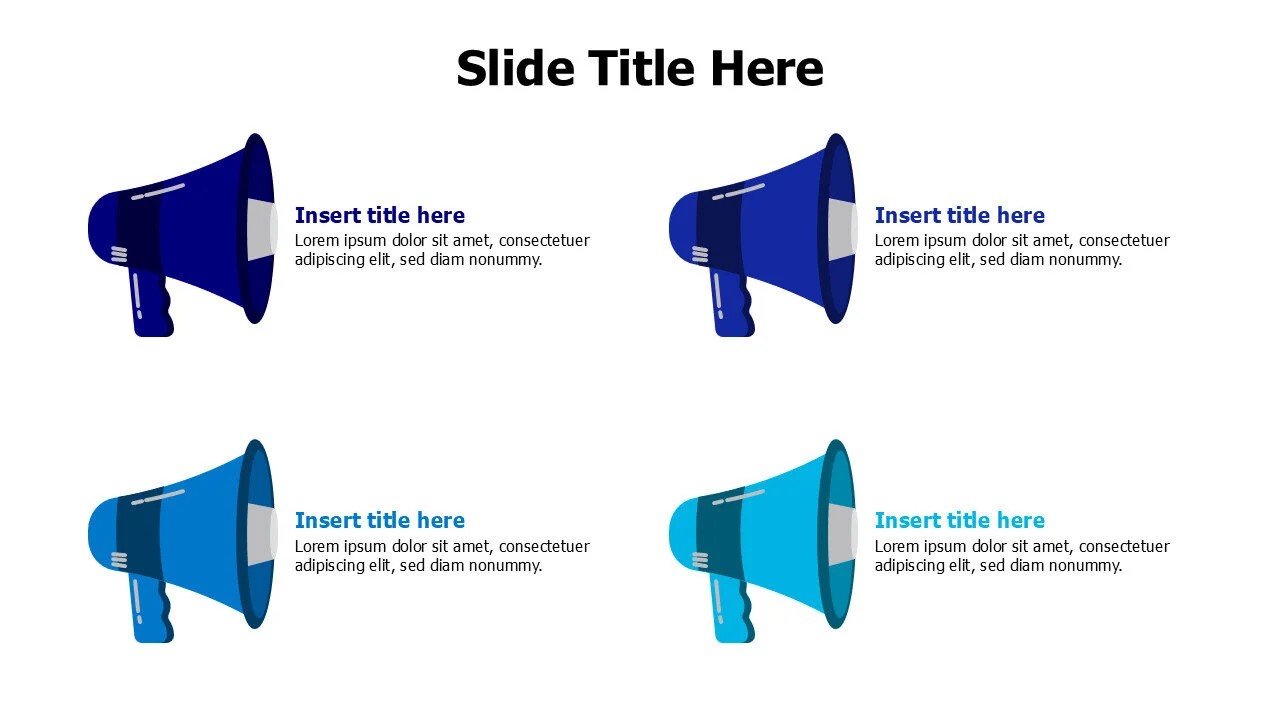 Slide Title Here

Insert title here
Lorem ipsum dolor sit amet, consectetuer adipiscing elit, sed diam nonummy.

Insert title here
Lorem ipsum dolor sit amet, consectetuer adipiscing elit, sed diam nonummy.

Insert title here
Lorem ipsum dolor sit amet, consectetuer adipiscing elit, sed diam nonummy.

Insert title here
Lorem ipsum dolor sit amet, consectetuer adipiscing elit, sed diam nonummy.