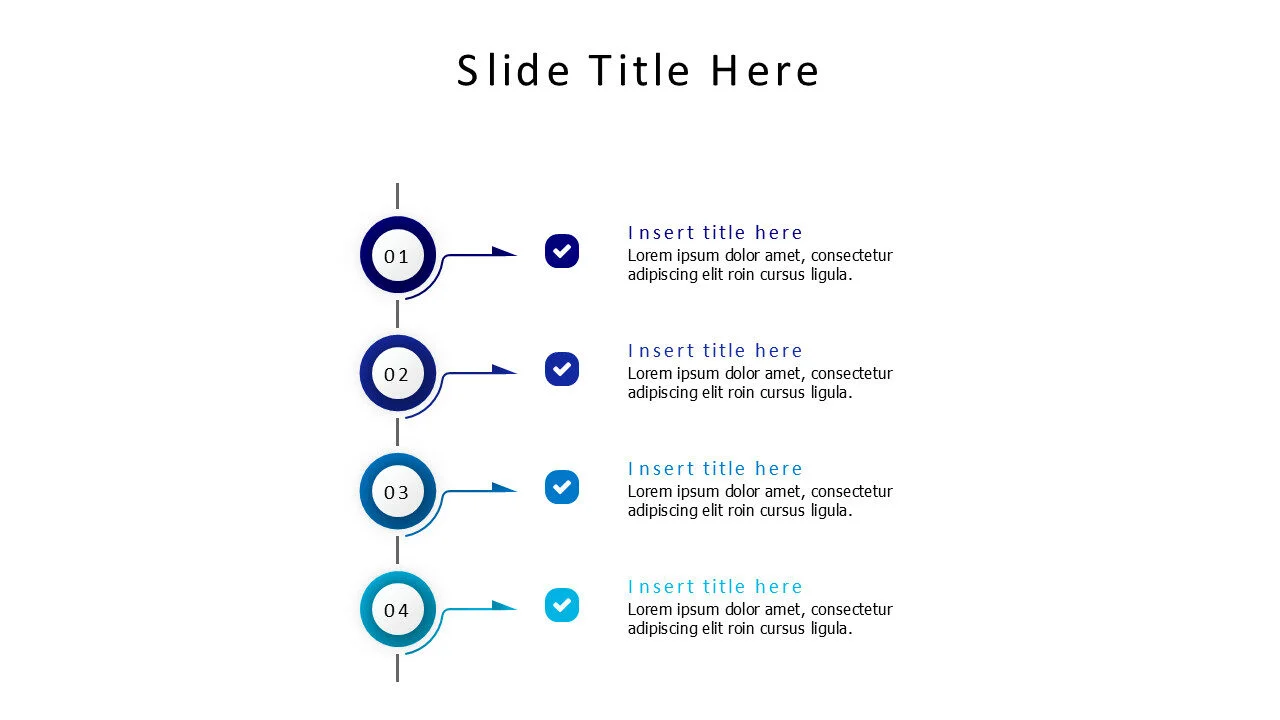 Slide Title Here

01

Insert title here
Lorem ipsum dolor amet, consectetur adipiscing elit roin cursus ligula.

02

Insert title here
Lorem ipsum dolor amet, consectetur adipiscing elit roin cursus ligula.

03

Insert title here
Lorem ipsum dolor amet, consectetur adipiscing elit roin cursus ligula.

04

Insert title here
Lorem ipsum dolor amet, consectetur adipiscing elit roin cursus ligula.