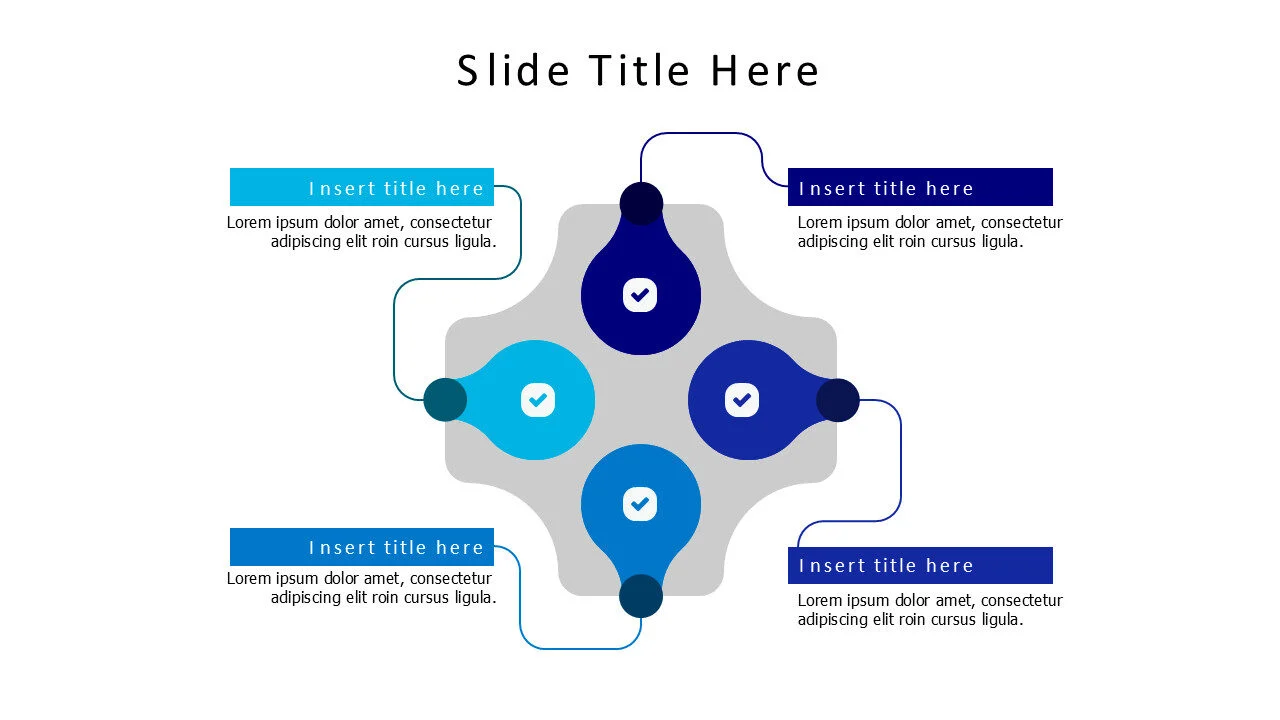 Slide Title Here

Insert title here
Lorem ipsum dolor amet, consectetur adipiscing elit roin cursus ligula.

Insert title here
Lorem ipsum dolor amet, consectetur adipiscing elit roin cursus ligula.

Insert title here
Lorem ipsum dolor amet, consectetur adipiscing elit roin cursus ligula.

Insert title here
Lorem ipsum dolor amet, consectetur adipiscing elit roin cursus ligula.