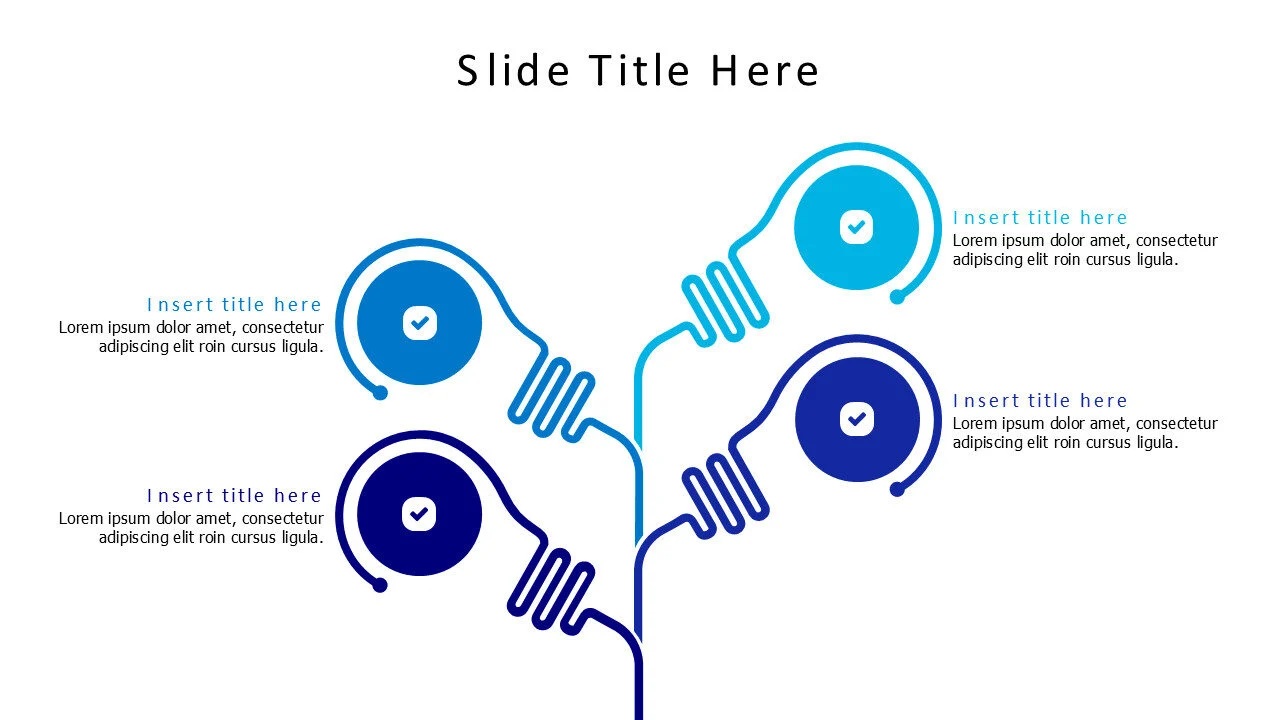 Slide Title Here

Insert title here
Lorem ipsum dolor amet, consectetur adipiscing elit roin cursus ligula.

Insert title here
Lorem ipsum dolor amet, consectetur adipiscing elit roin cursus ligula.

Insert title here
Lorem ipsum dolor amet, consectetur adipiscing elit roin cursus ligula.

Insert title here
Lorem ipsum dolor amet, consectetur adipiscing elit roin cursus ligula.