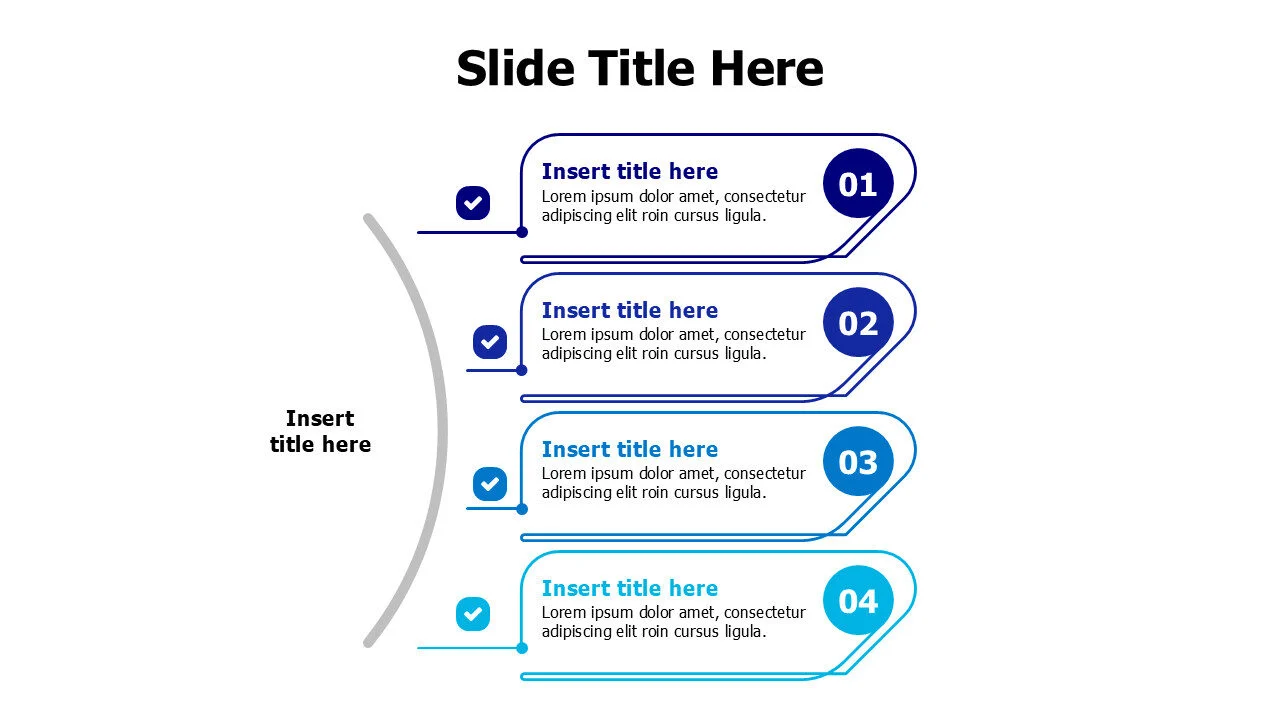 Slide Title Here

Insert title here

Insert title here
Lorem ipsum dolor amet, consectetur adipiscing elit roin cursus ligula.
01

Insert title here
Lorem ipsum dolor amet, consectetur adipiscing elit roin cursus ligula.
02

Insert title here
Lorem ipsum dolor amet, consectetur adipiscing elit roin cursus ligula.
03

Insert title here
Lorem ipsum dolor amet, consectetur adipiscing elit roin cursus ligula.
04