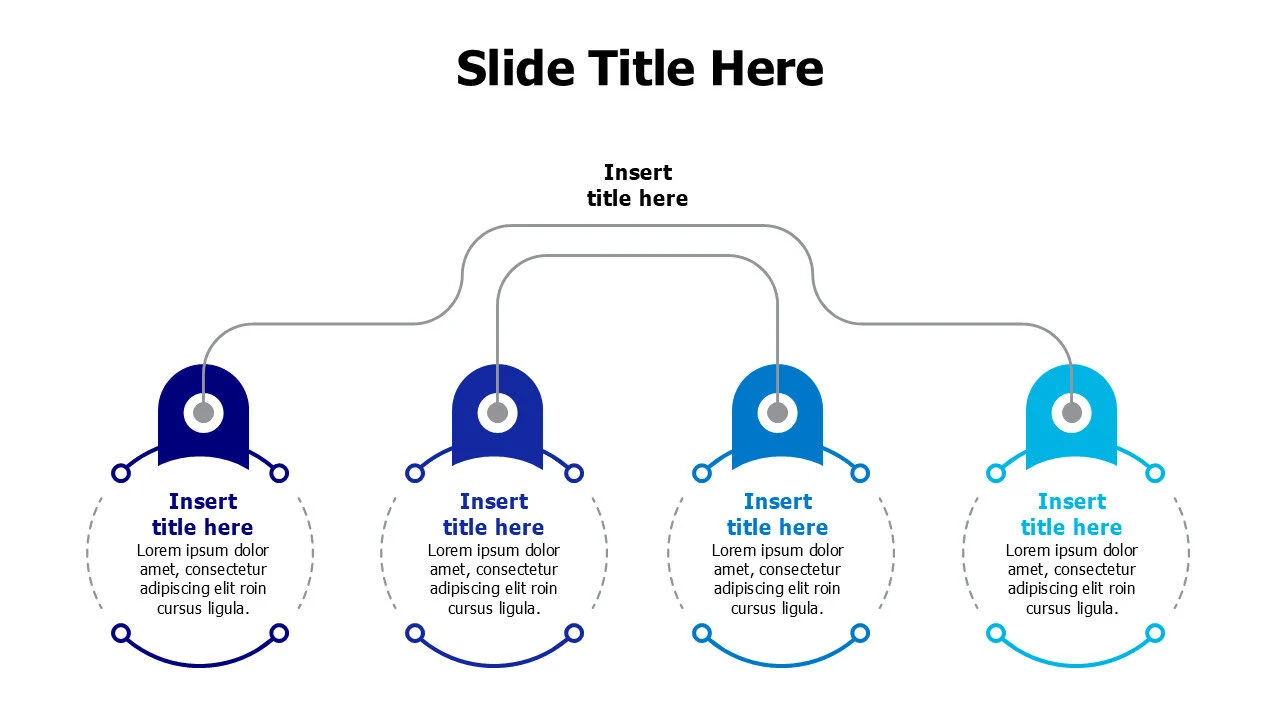 Slide Title Here

Insert title here

Insert title here
Lorem ipsum dolor amet, consectetur adipiscing elit roin cursus ligula.

Insert title here
Lorem ipsum dolor amet, consectetur adipiscing elit roin cursus ligula.

Insert title here
Lorem ipsum dolor amet, consectetur adipiscing elit roin cursus ligula.

Insert title here
Lorem ipsum dolor amet, consectetur adipiscing elit roin cursus ligula.