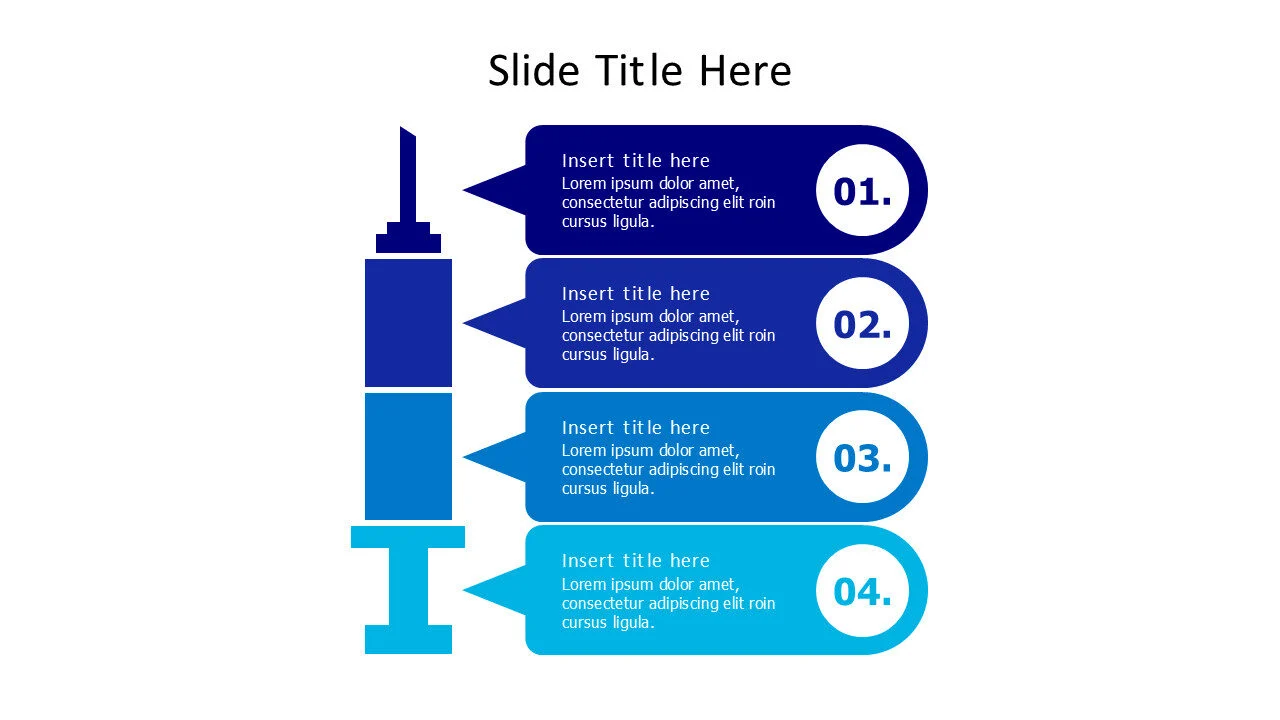 Slide Title Here

Insert title here
Lorem ipsum dolor amet, consectetur adipiscing elit roin cursus ligula.

01.

Insert title here
Lorem ipsum dolor amet, consectetur adipiscing elit roin cursus ligula.

02.

Insert title here
Lorem ipsum dolor amet, consectetur adipiscing elit roin cursus ligula.

03.

Insert title here
Lorem ipsum dolor amet, consectetur adipiscing elit roin cursus ligula.

04.