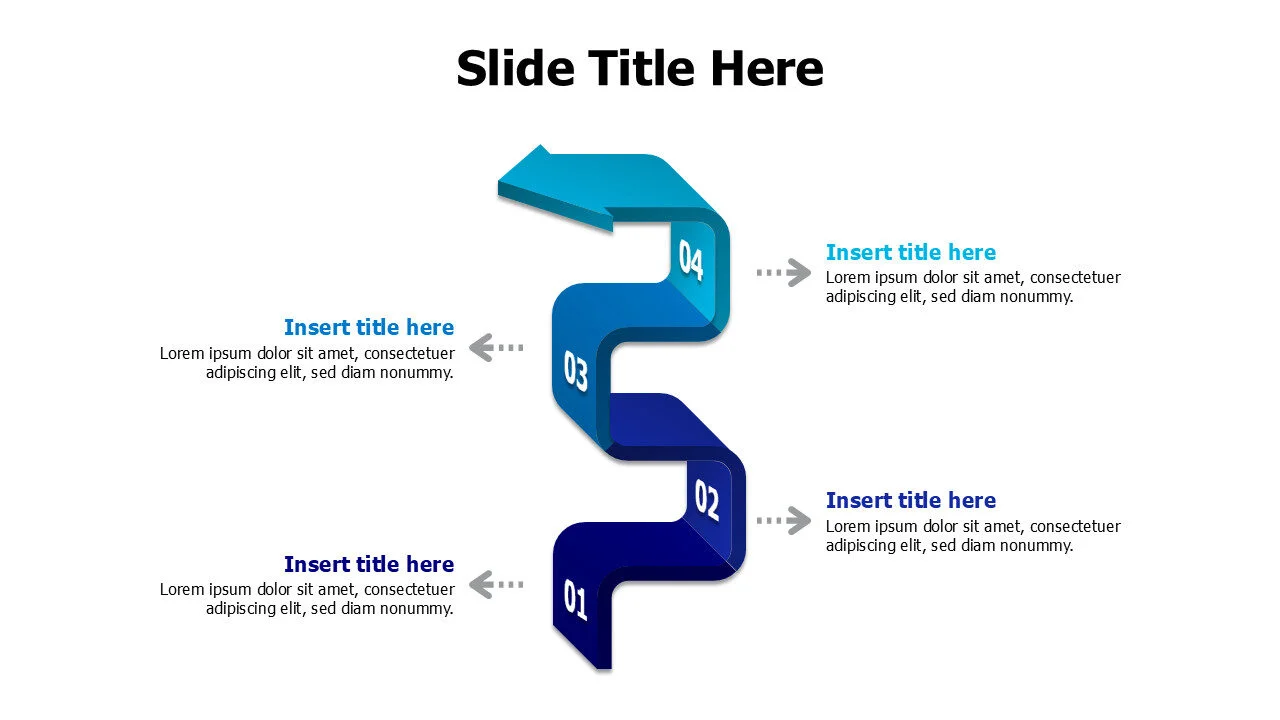 Slide Title Here

04

Insert title here
Lorem ipsum dolor sit amet, consectetuer adipiscing elit, sed diam nonummy.

Insert title here
Lorem ipsum dolor sit amet, consectetuer adipiscing elit, sed diam nonummy.

03

02

Insert title here
Lorem ipsum dolor sit amet, consectetuer adipiscing elit, sed diam nonummy.

Insert title here
Lorem ipsum dolor sit amet, consectetuer adipiscing elit, sed diam nonummy.

01