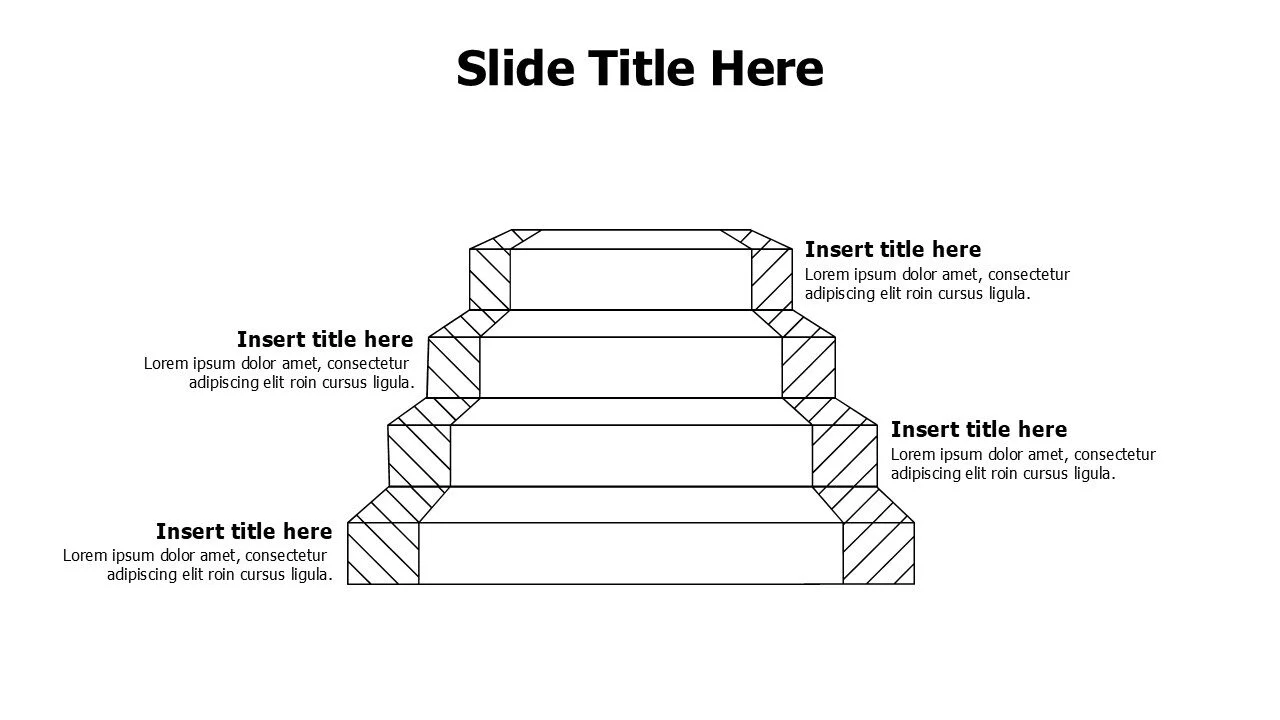 Slide Title Here

Insert title here
Lorem ipsum dolor amet, consectetur adipiscing elit roin cursus ligula.

Insert title here
Lorem ipsum dolor amet, consectetur adipiscing elit roin cursus ligula.

Insert title here
Lorem ipsum dolor amet, consectetur adipiscing elit roin cursus ligula.

Insert title here
Lorem ipsum dolor amet, consectetur adipiscing elit roin cursus ligula.