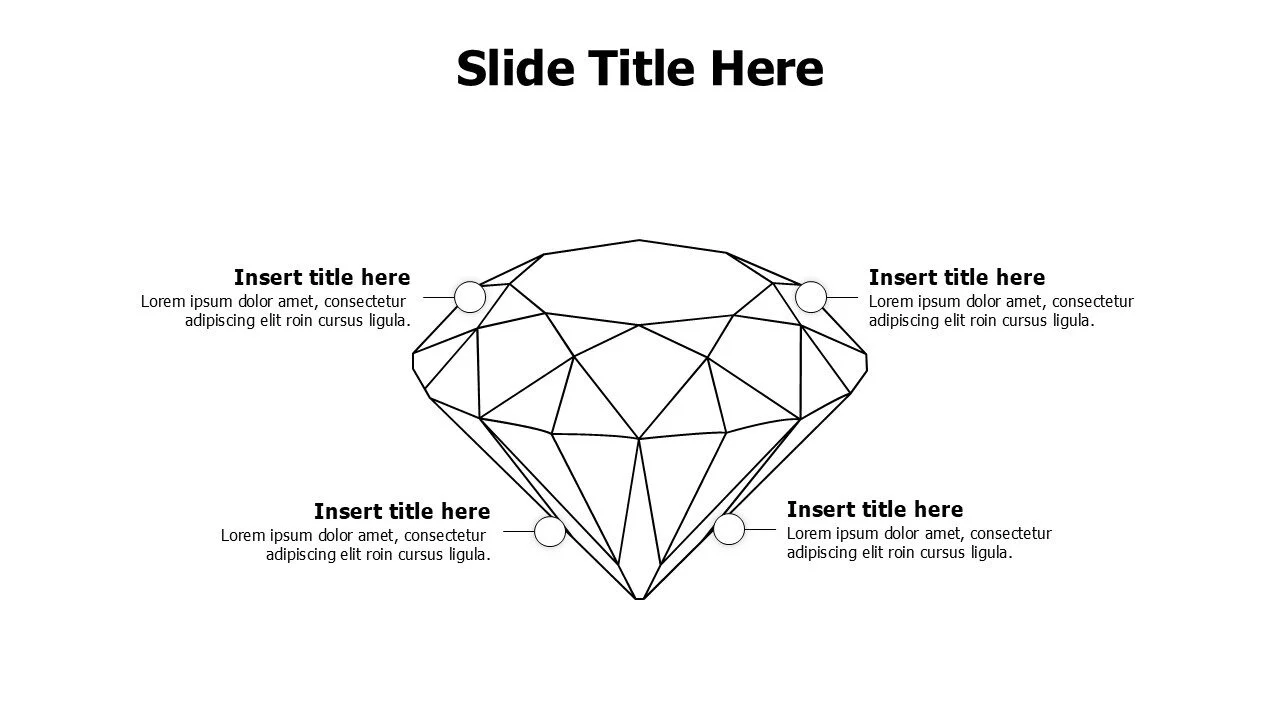 Slide Title Here

Insert title here
Lorem ipsum dolor amet, consectetur adipiscing elit roin cursus ligula.

Insert title here
Lorem ipsum dolor amet, consectetur adipiscing elit roin cursus ligula.

Insert title here
Lorem ipsum dolor amet, consectetur adipiscing elit roin cursus ligula.

Insert title here
Lorem ipsum dolor amet, consectetur adipiscing elit roin cursus ligula.