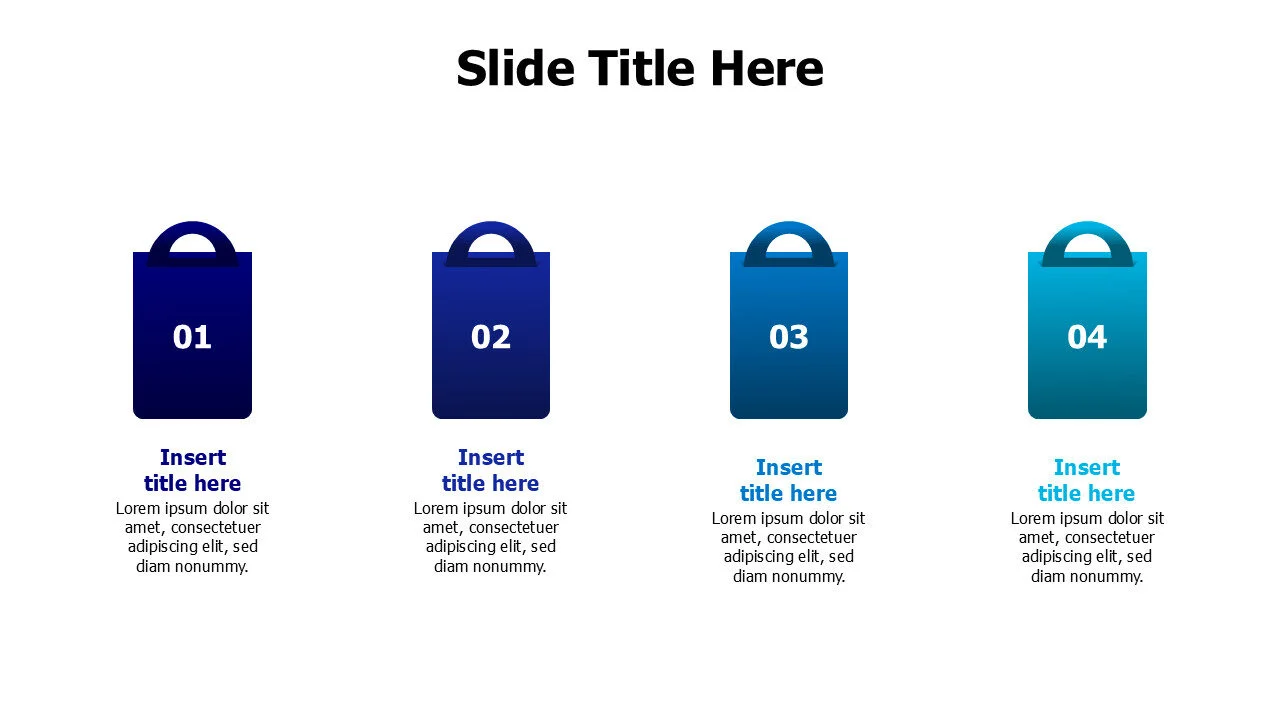 Slide Title Here

01

Insert title here

Lorem ipsum dolor sit amet, consectetuer adipiscing elit, sed diam nonummy.

02

Insert title here

Lorem ipsum dolor sit amet, consectetuer adipiscing elit, sed diam nonummy.

03

Insert title here

Lorem ipsum dolor sit amet, consectetuer adipiscing elit, sed diam nonummy.

04

Insert title here

Lorem ipsum dolor sit amet, consectetuer adipiscing elit, sed diam nonummy.