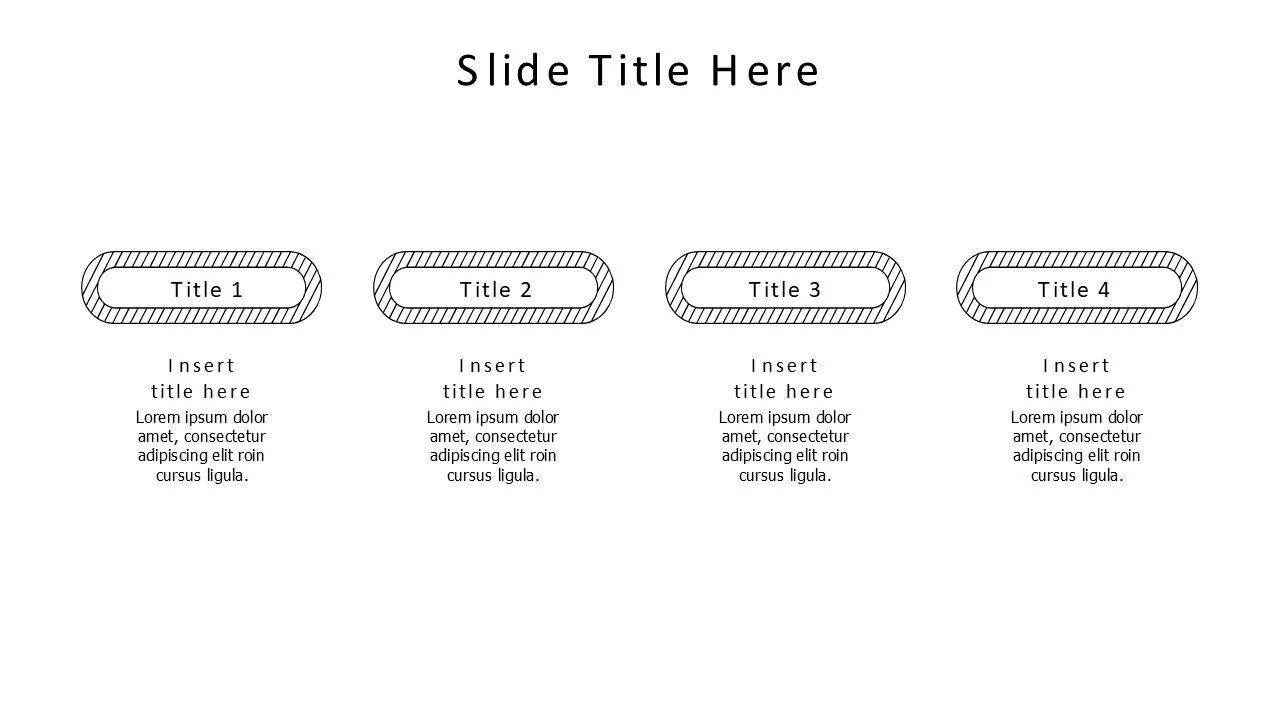 Slide Title Here

Title 1

Insert title here

Lorem ipsum dolor amet, consectetur adipiscing elit roin cursus ligula.

Title 2

Insert title here

Lorem ipsum dolor amet, consectetur adipiscing elit roin cursus ligula.

Title 3

Insert title here

Lorem ipsum dolor amet, consectetur adipiscing elit roin cursus ligula.

Title 4

Insert title here

Lorem ipsum dolor amet, consectetur adipiscing elit roin cursus ligula.