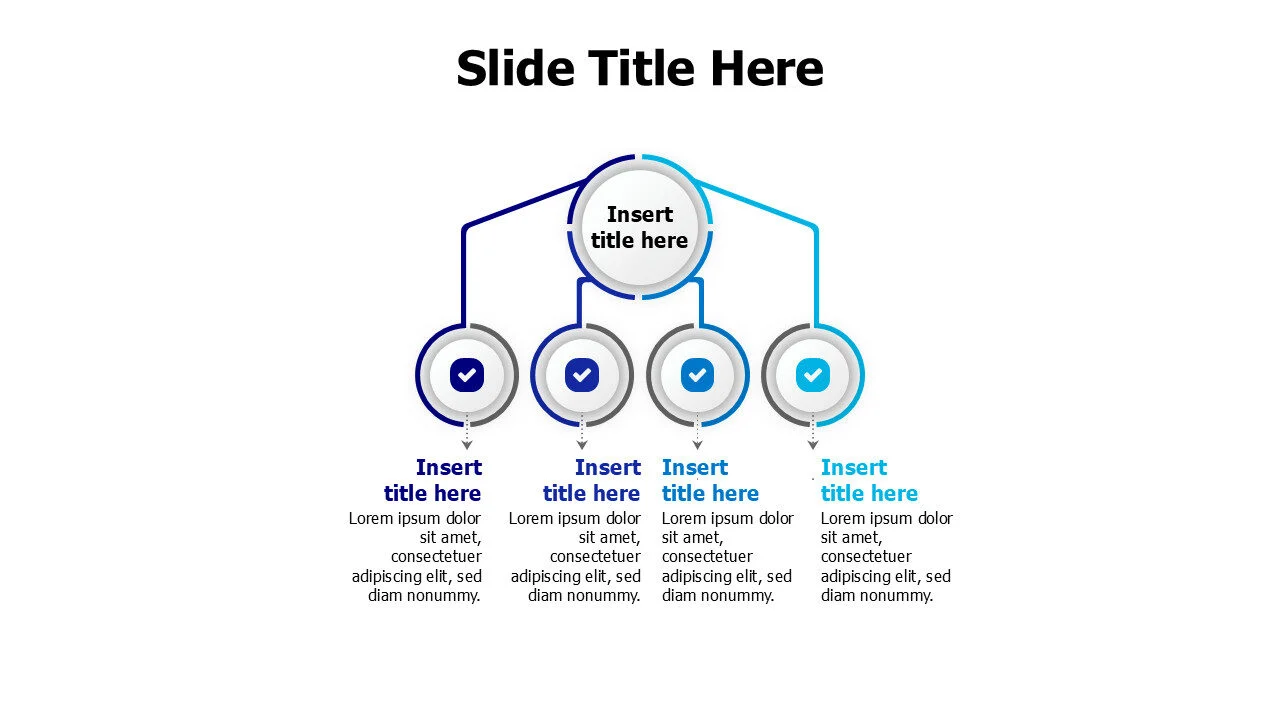 Slide Title Here

Insert title here

Insert title here
Lorem ipsum dolor sit amet, consectetuer adipiscing elit, sed diam nonummy.

Insert title here
Lorem ipsum dolor sit amet, consectetuer adipiscing elit, sed diam nonummy.

Insert title here
Lorem ipsum dolor sit amet, consectetuer adipiscing elit, sed diam nonummy.

Insert title here
Lorem ipsum dolor sit amet, consectetuer adipiscing elit, sed diam nonummy.