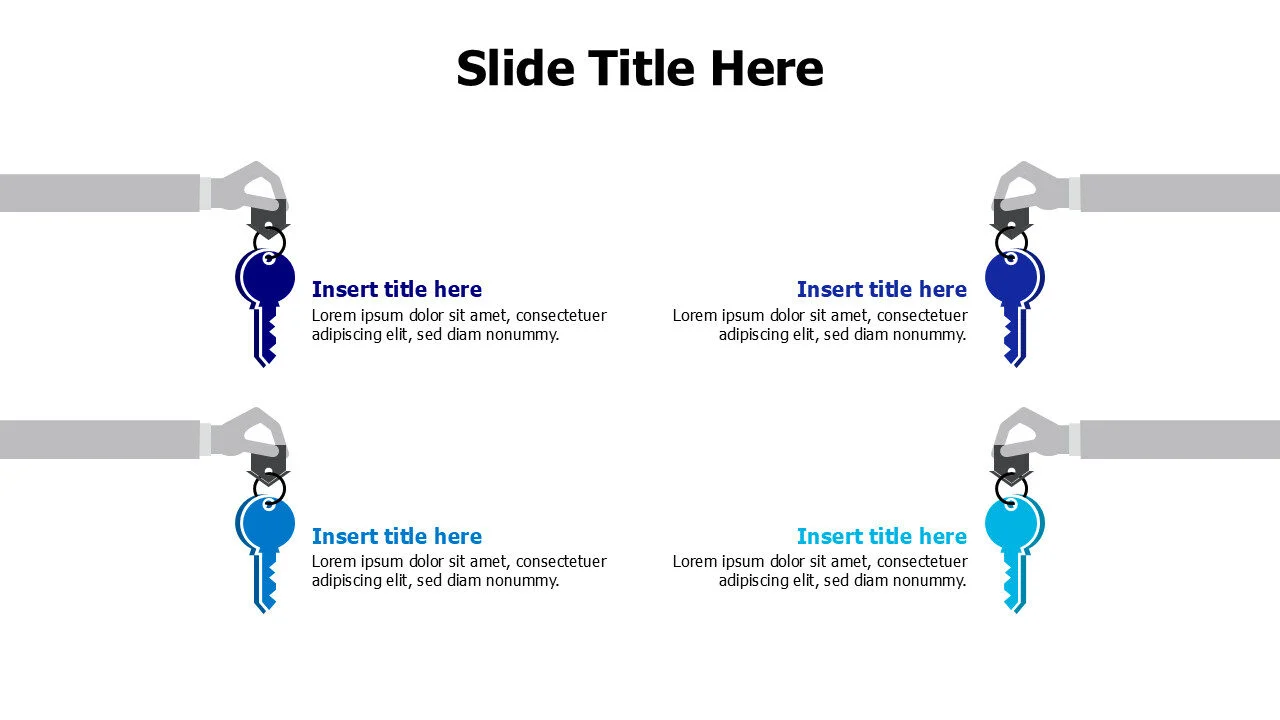 Slide Title Here

Insert title here
Lorem ipsum dolor sit amet, consectetuer adipiscing elit, sed diam nonummy.

Insert title here
Lorem ipsum dolor sit amet, consectetuer adipiscing elit, sed diam nonummy.

Insert title here
Lorem ipsum dolor sit amet, consectetuer adipiscing elit, sed diam nonummy.

Insert title here
Lorem ipsum dolor sit amet, consectetuer adipiscing elit, sed diam nonummy.