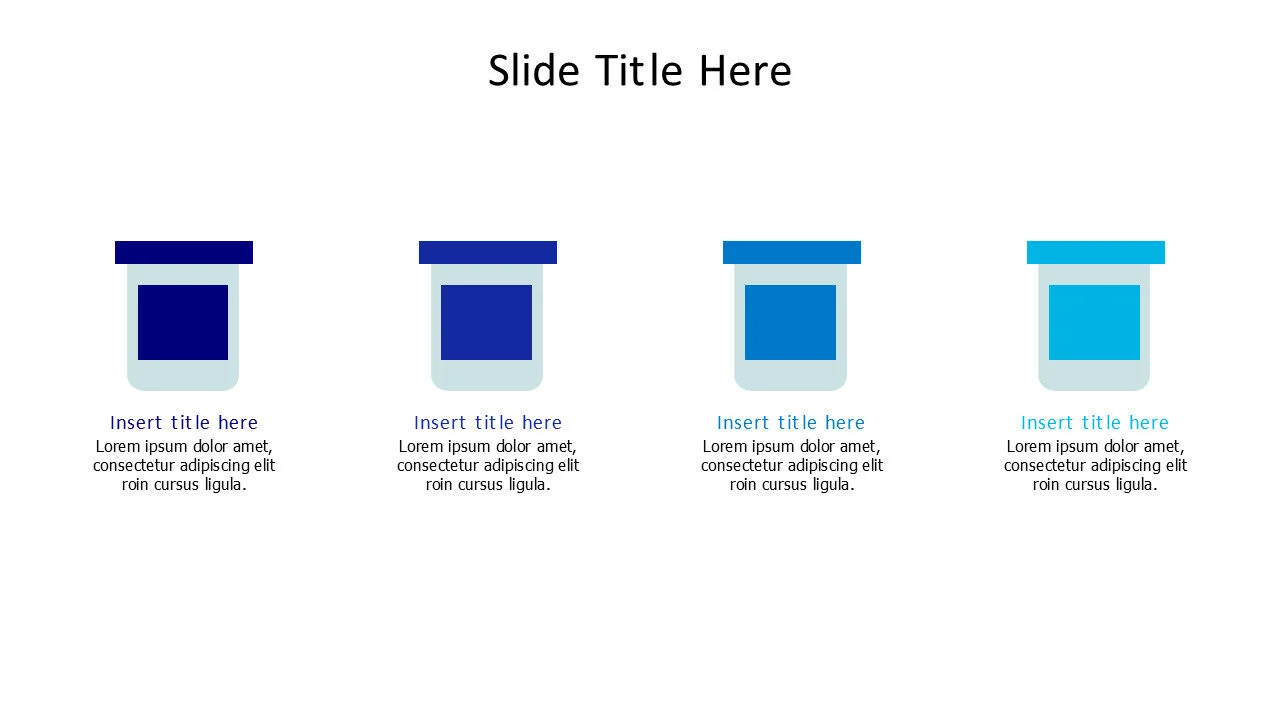 Slide Title Here

Insert title here
Lorem ipsum dolor amet, consectetur adipiscing elit roin cursus ligula.

Insert title here
Lorem ipsum dolor amet, consectetur adipiscing elit roin cursus ligula.

Insert title here
Lorem ipsum dolor amet, consectetur adipiscing elit roin cursus ligula.

Insert title here
Lorem ipsum dolor amet, consectetur adipiscing elit roin cursus ligula.