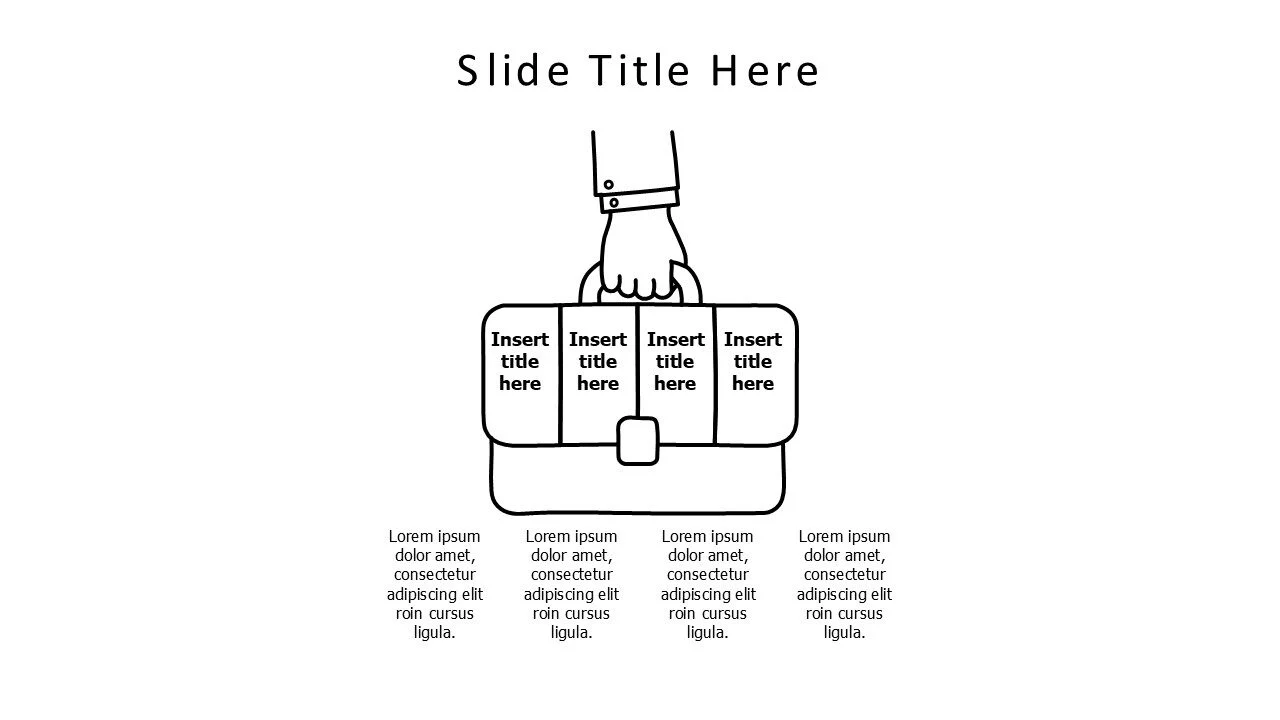 Slide Title Here

Insert title here

Insert title here

Insert title here

Insert title here

Lorem ipsum dolor amet, consectetur adipiscing elit roin cursus ligula.

Lorem ipsum dolor amet, consectetur adipiscing elit roin cursus ligula.

Lorem ipsum dolor amet, consectetur adipiscing elit roin cursus ligula.

Lorem ipsum dolor amet, consectetur adipiscing elit roin cursus ligula.