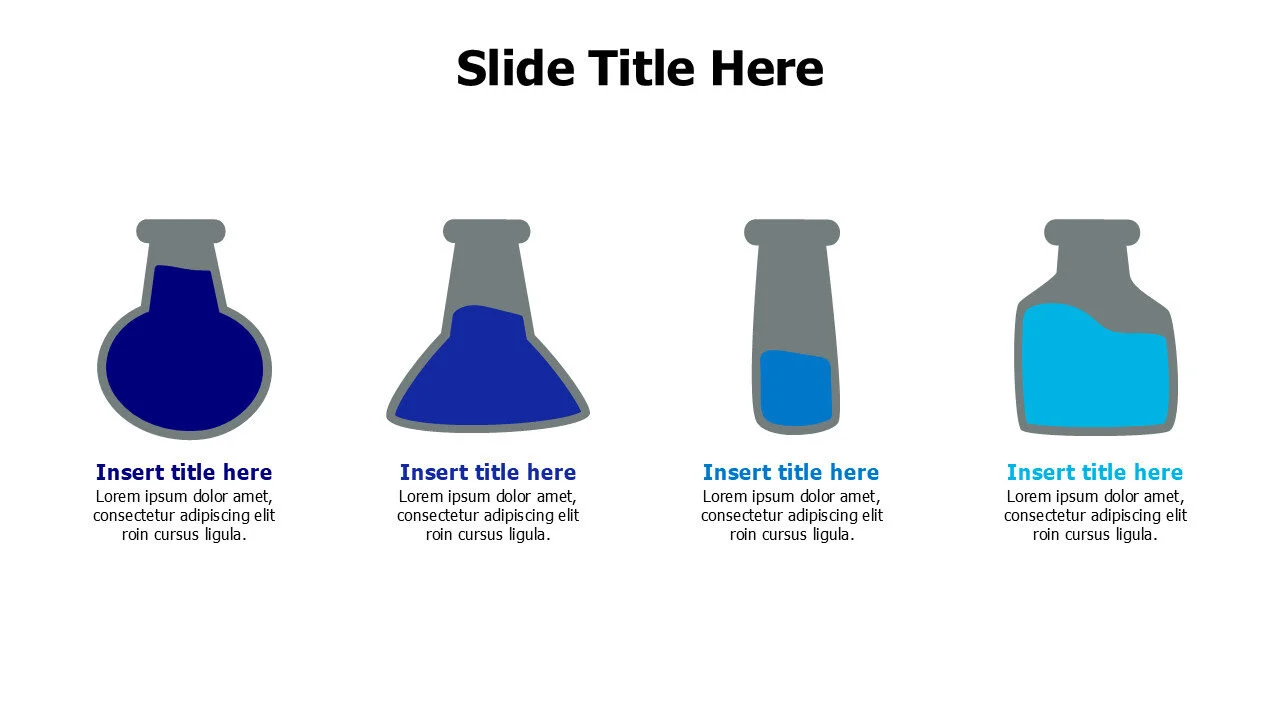 Slide Title Here

Insert title here
Lorem ipsum dolor amet, consectetur adipiscing elit roin cursus ligula.

Insert title here
Lorem ipsum dolor amet, consectetur adipiscing elit roin cursus ligula.

Insert title here
Lorem ipsum dolor amet, consectetur adipiscing elit roin cursus ligula.

Insert title here
Lorem ipsum dolor amet, consectetur adipiscing elit roin cursus ligula.