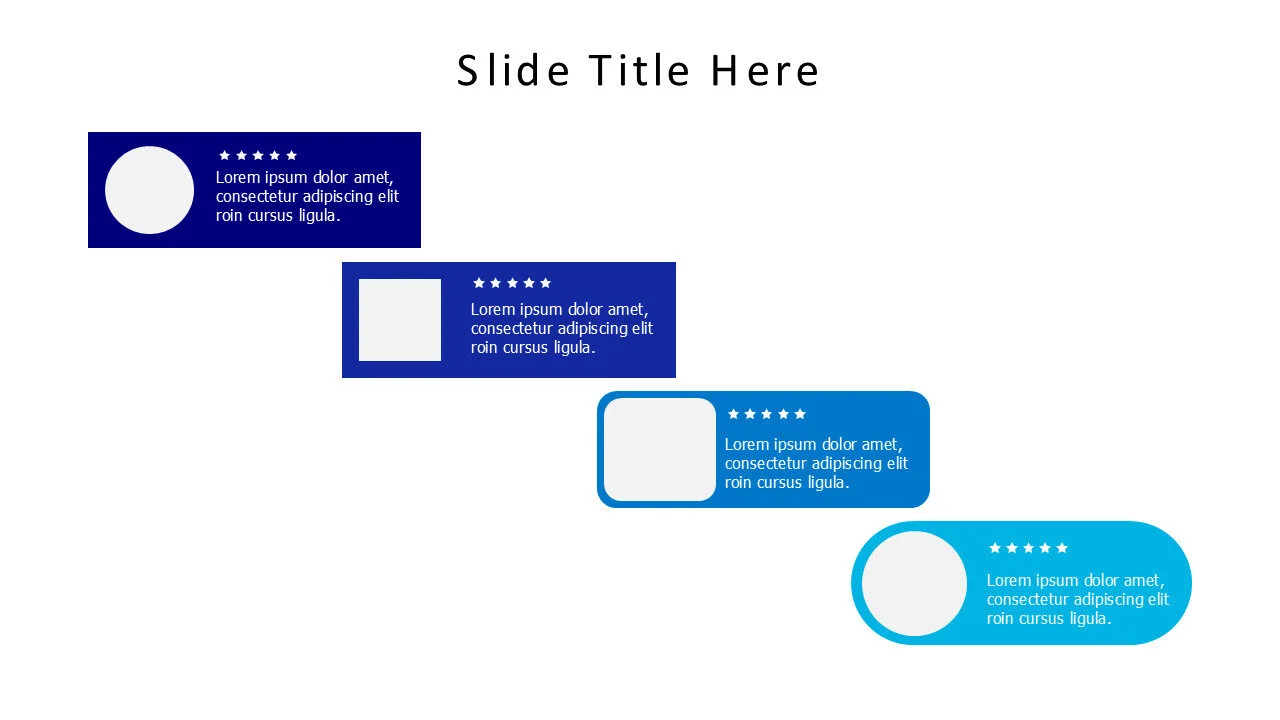 Slide Title Here

★★★★★
Lorem ipsum dolor amet, consectetur adipiscing elit roin cursus ligula.

★★★★★
Lorem ipsum dolor amet, consectetur adipiscing elit roin cursus ligula.

★★★★★
Lorem ipsum dolor amet, consectetur adipiscing elit roin cursus ligula.

★★★★★
Lorem ipsum dolor amet, consectetur adipiscing elit roin cursus ligula.