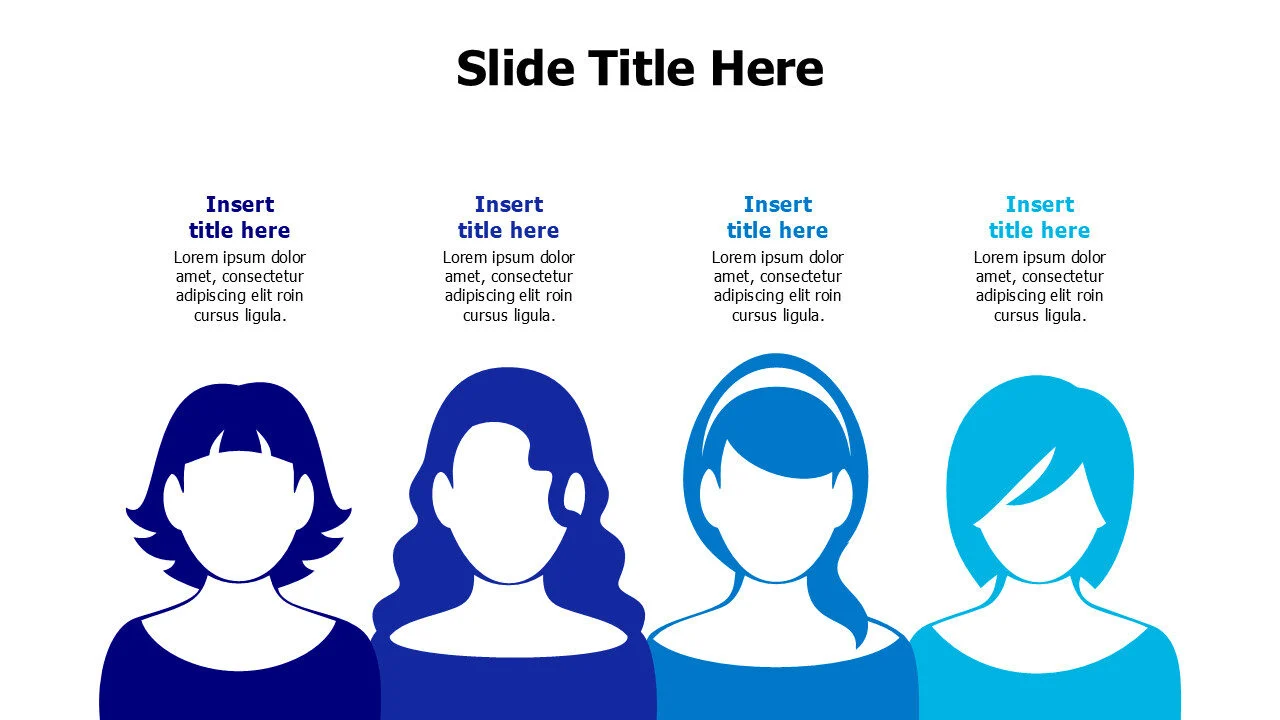 Slide Title Here

Insert title here
Lorem ipsum dolor amet, consectetur adipiscing elit roin cursus ligula.

Insert title here
Lorem ipsum dolor amet, consectetur adipiscing elit roin cursus ligula.

Insert title here
Lorem ipsum dolor amet, consectetur adipiscing elit roin cursus ligula.

Insert title here
Lorem ipsum dolor amet, consectetur adipiscing elit roin cursus ligula.