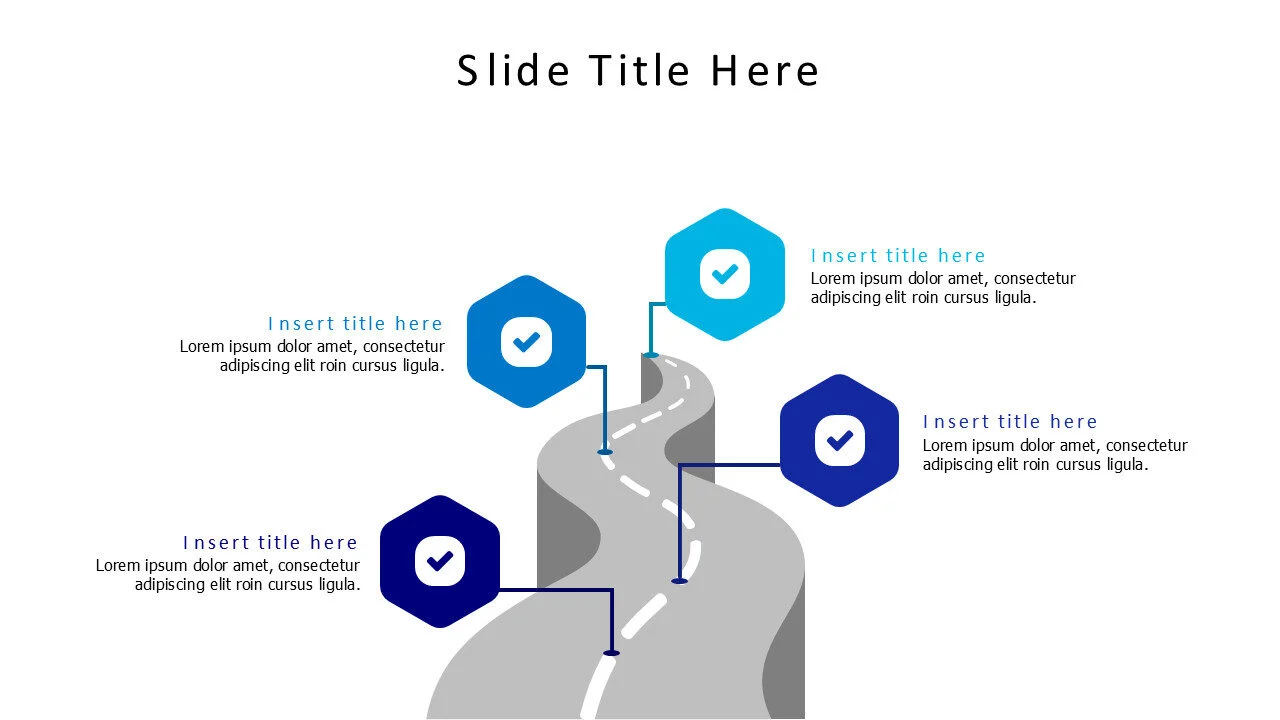 Slide Title Here

Insert title here
Lorem ipsum dolor amet, consectetur adipiscing elit roin cursus ligula.

Insert title here
Lorem ipsum dolor amet, consectetur adipiscing elit roin cursus ligula.

Insert title here
Lorem ipsum dolor amet, consectetur adipiscing elit roin cursus ligula.

Insert title here
Lorem ipsum dolor amet, consectetur adipiscing elit roin cursus ligula.