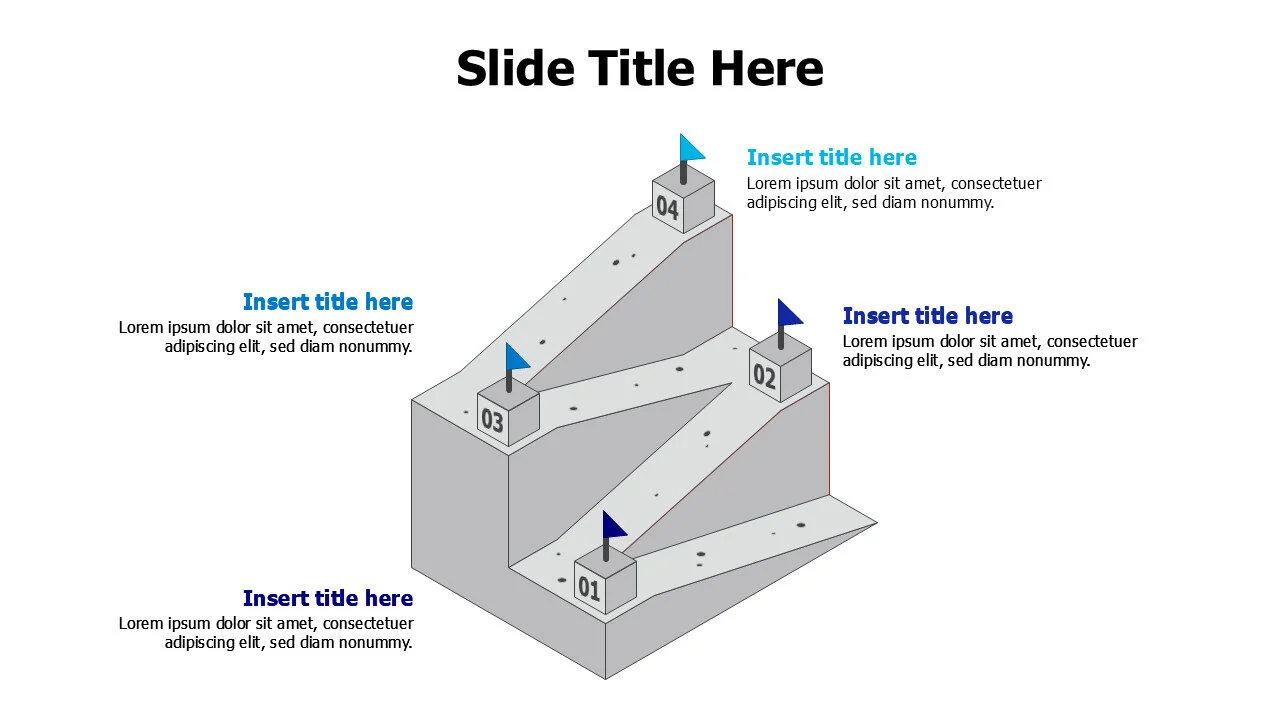 Slide Title Here

04

Insert title here
Lorem ipsum dolor sit amet, consectetuer adipiscing elit, sed diam nonummy.

Insert title here
Lorem ipsum dolor sit amet, consectetuer adipiscing elit, sed diam nonummy.

03

02

Insert title here
Lorem ipsum dolor sit amet, consectetuer adipiscing elit, sed diam nonummy.

01

Insert title here
Lorem ipsum dolor sit amet, consectetuer adipiscing elit, sed diam nonummy.