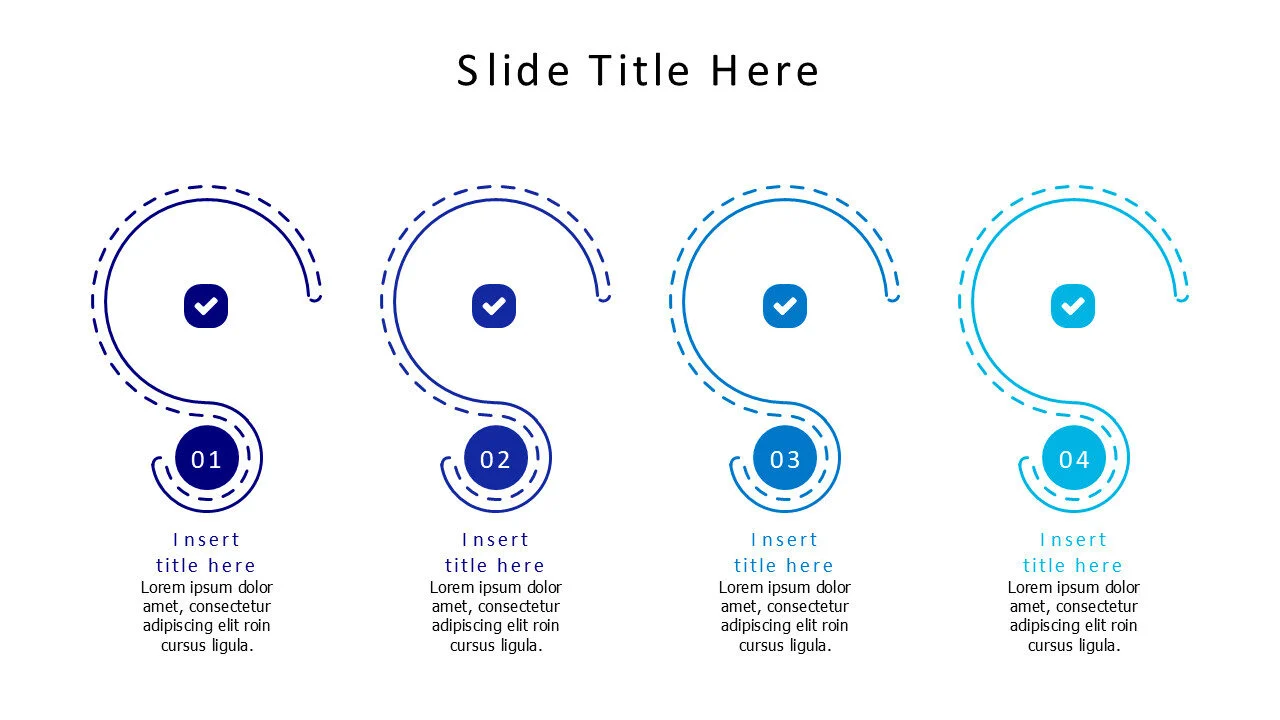 Slide Title Here

01

Insert title here
Lorem ipsum dolor amet, consectetur adipiscing elit roin cursus ligula.

02

Insert title here
Lorem ipsum dolor amet, consectetur adipiscing elit roin cursus ligula.

03

Insert title here
Lorem ipsum dolor amet, consectetur adipiscing elit roin cursus ligula.

04

Insert title here
Lorem ipsum dolor amet, consectetur adipiscing elit roin cursus ligula.