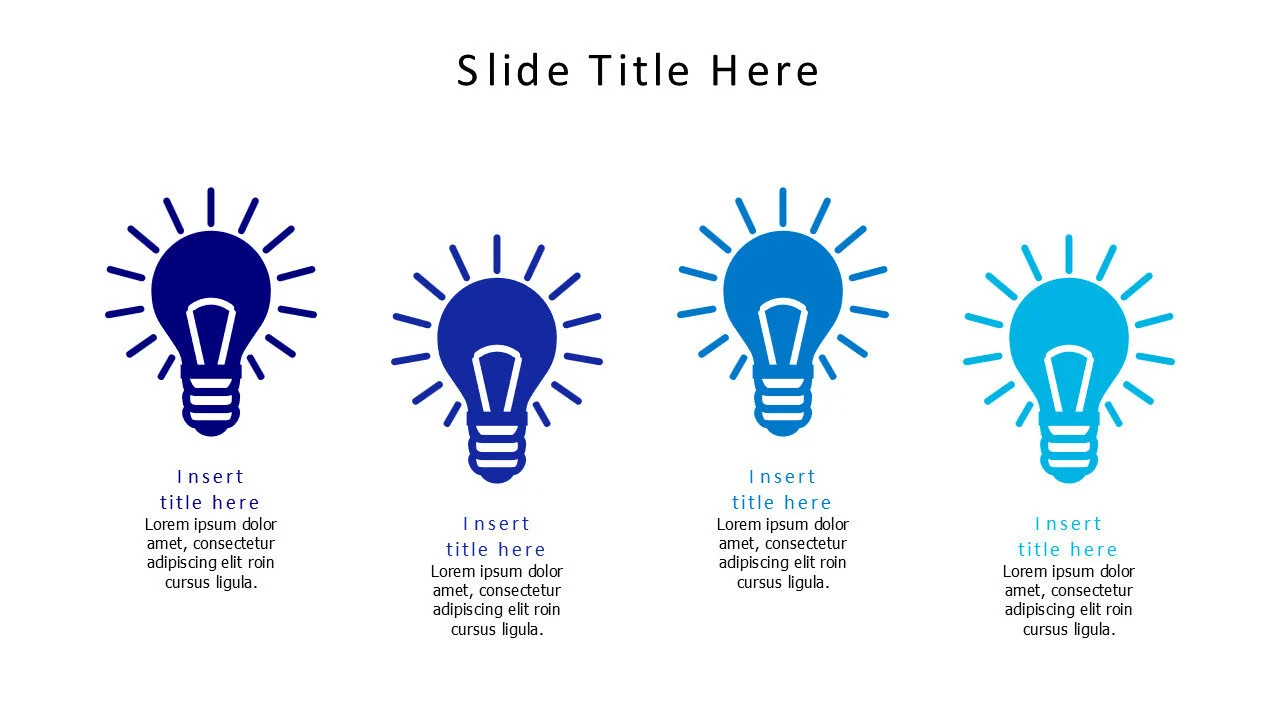 Slide Title Here

Insert title here
Lorem ipsum dolor amet, consectetur adipiscing elit roin cursus ligula.

Insert title here
Lorem ipsum dolor amet, consectetur adipiscing elit roin cursus ligula.

Insert title here
Lorem ipsum dolor amet, consectetur adipiscing elit roin cursus ligula.

Insert title here
Lorem ipsum dolor amet, consectetur adipiscing elit roin cursus ligula.