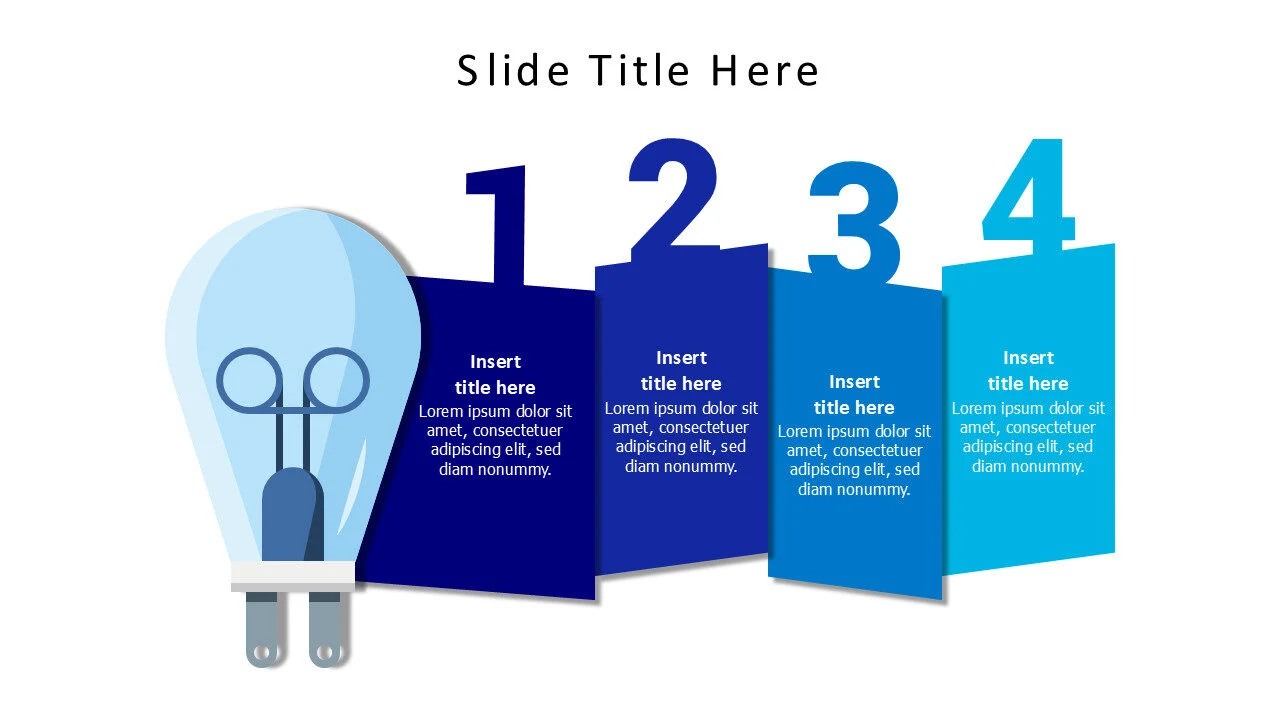 Slide Title Here

1

Insert title here

Lorem ipsum dolor sit amet, consectetuer adipiscing elit, sed diam nonummy.

2

Insert title here

Lorem ipsum dolor sit amet, consectetuer adipiscing elit, sed diam nonummy.

3

Insert title here

Lorem ipsum dolor sit amet, consectetuer adipiscing elit, sed diam nonummy.

4

Insert title here

Lorem ipsum dolor sit amet, consectetuer adipiscing elit, sed diam nonummy.