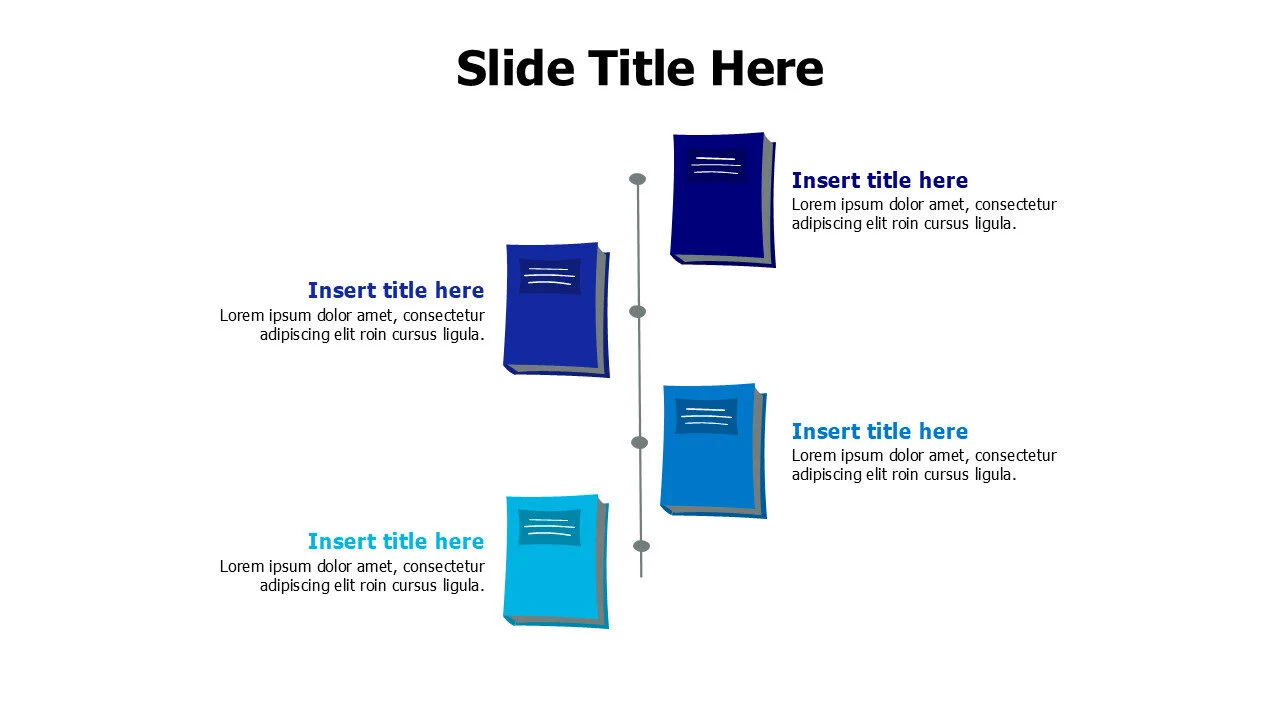 Slide Title Here

Insert title here
Lorem ipsum dolor amet, consectetur adipiscing elit roin cursus ligula.

Insert title here
Lorem ipsum dolor amet, consectetur adipiscing elit roin cursus ligula.

Insert title here
Lorem ipsum dolor amet, consectetur adipiscing elit roin cursus ligula.

Insert title here
Lorem ipsum dolor amet, consectetur adipiscing elit roin cursus ligula.