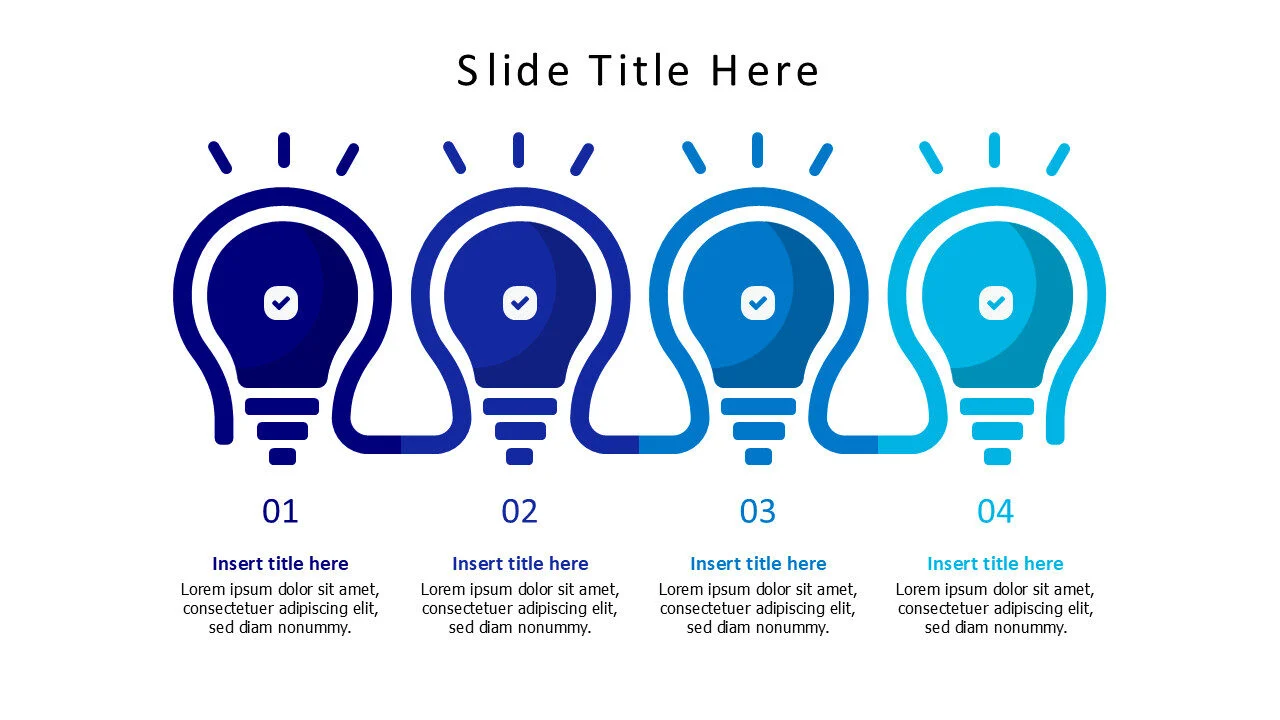 Slide Title Here

01

Insert title here
Lorem ipsum dolor sit amet, consectetuer adipiscing elit, sed diam nonummy.

02

Insert title here
Lorem ipsum dolor sit amet, consectetuer adipiscing elit, sed diam nonummy.

03

Insert title here
Lorem ipsum dolor sit amet, consectetuer adipiscing elit, sed diam nonummy.

04

Insert title here
Lorem ipsum dolor sit amet, consectetuer adipiscing elit, sed diam nonummy.