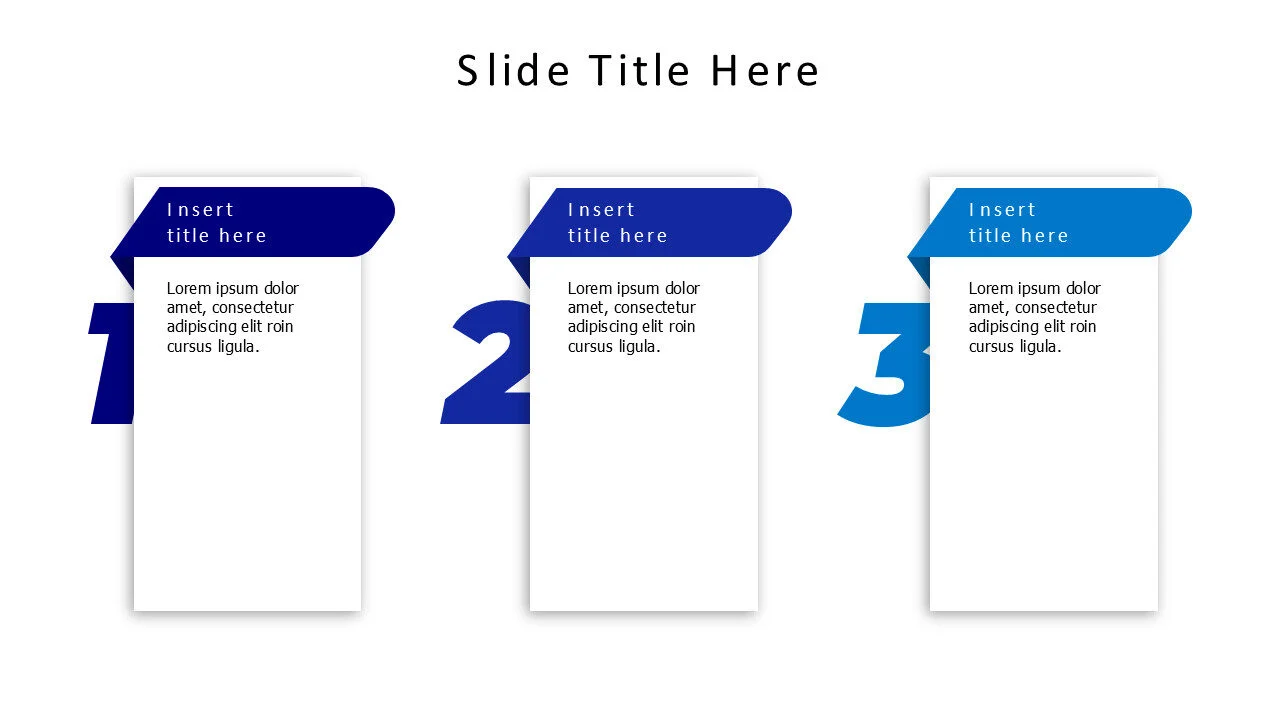 Slide Title Here

1

Insert title here

Lorem ipsum dolor amet, consectetur adipiscing elit roin cursus ligula.

2

Insert title here

Lorem ipsum dolor amet, consectetur adipiscing elit roin cursus ligula.

3

Insert title here

Lorem ipsum dolor amet, consectetur adipiscing elit roin cursus ligula.