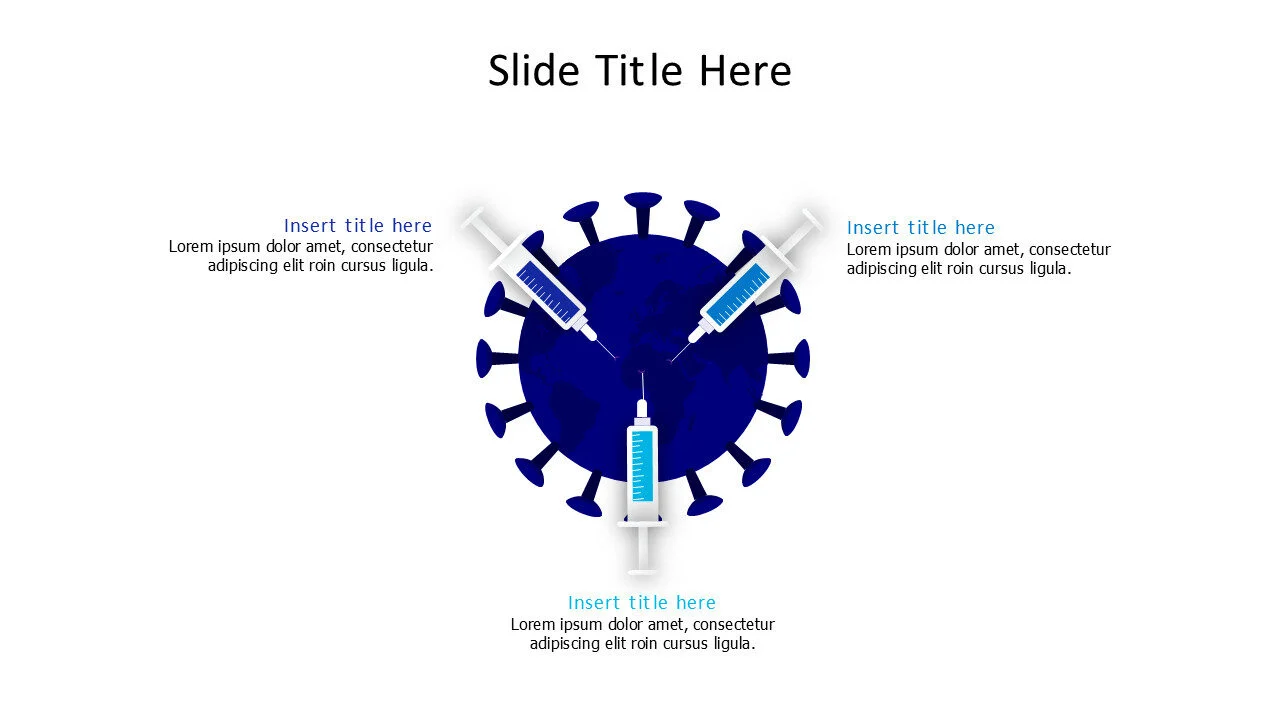 Slide Title Here

Insert title here
Lorem ipsum dolor amet, consectetur adipiscing elit roin cursus ligula.

Insert title here
Lorem ipsum dolor amet, consectetur adipiscing elit roin cursus ligula.

Insert title here
Lorem ipsum dolor amet, consectetur adipiscing elit roin cursus ligula.