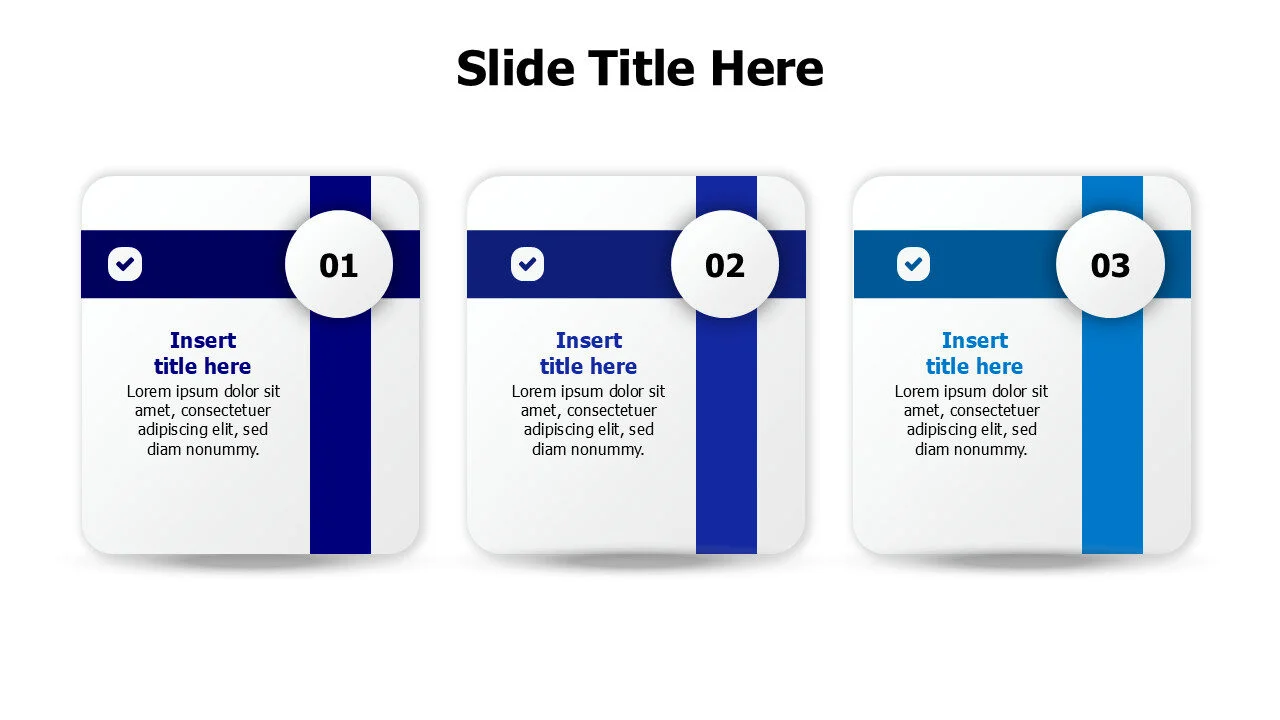 Slide Title Here

01

Insert title here

Lorem ipsum dolor sit amet, consectetuer adipiscing elit, sed diam nonummy.

02

Insert title here

Lorem ipsum dolor sit amet, consectetuer adipiscing elit, sed diam nonummy.

03

Insert title here

Lorem ipsum dolor sit amet, consectetuer adipiscing elit, sed diam nonummy.