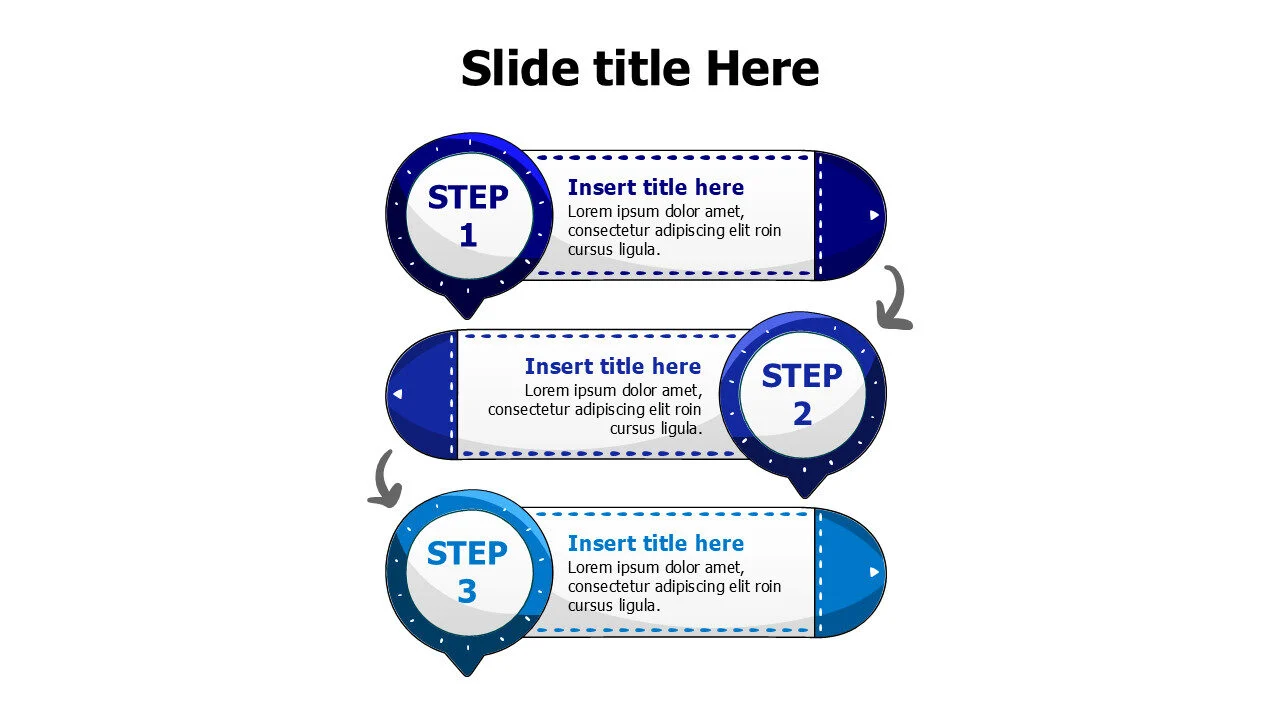 Slide title Here

STEP 1

Insert title here
Lorem ipsum dolor amet, consectetur adipiscing elit roin cursus ligula.

Insert title here
Lorem ipsum dolor amet, consectetur adipiscing elit roin cursus ligula.

STEP 2

STEP 3

Insert title here
Lorem ipsum dolor amet, consectetur adipiscing elit roin cursus ligula.