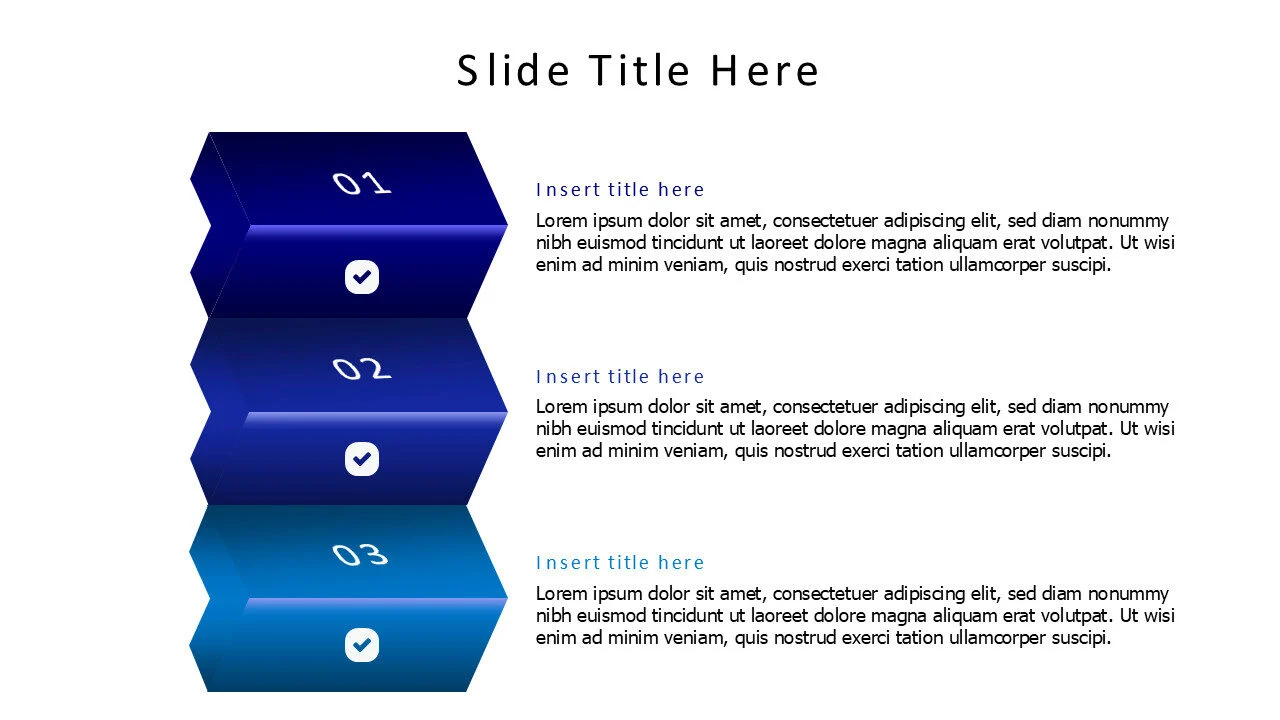 Slide Title Here

01

Insert title here

Lorem ipsum dolor sit amet, consectetuer adipiscing elit, sed diam nonummy nibh euismod tincidunt ut laoreet dolore magna aliquam erat volutpat. Ut wisi enim ad minim veniam, quis nostrud exerci tation ullamcorper suscipi.

02

Insert title here

Lorem ipsum dolor sit amet, consectetuer adipiscing elit, sed diam nonummy nibh euismod tincidunt ut laoreet dolore magna aliquam erat volutpat. Ut wisi enim ad minim veniam, quis nostrud exerci tation ullamcorper suscipi.

03

Insert title here

Lorem ipsum dolor sit amet, consectetuer adipiscing elit, sed diam nonummy nibh euismod tincidunt ut laoreet dolore magna aliquam erat volutpat. Ut wisi enim ad minim veniam, quis nostrud exerci tation ullamcorper suscipi.