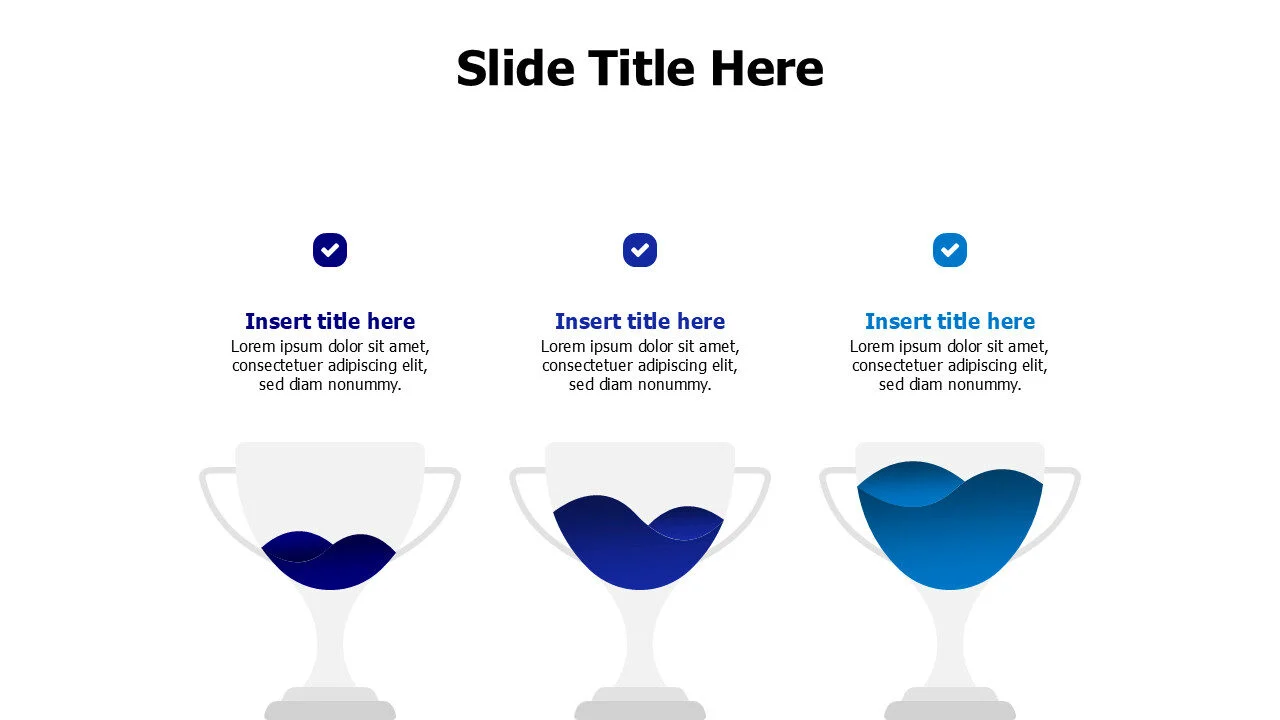 Slide Title Here

Insert title here
Lorem ipsum dolor sit amet, consectetuer adipiscing elit, sed diam nonummy.

Insert title here
Lorem ipsum dolor sit amet, consectetuer adipiscing elit, sed diam nonummy.

Insert title here
Lorem ipsum dolor sit amet, consectetuer adipiscing elit, sed diam nonummy.