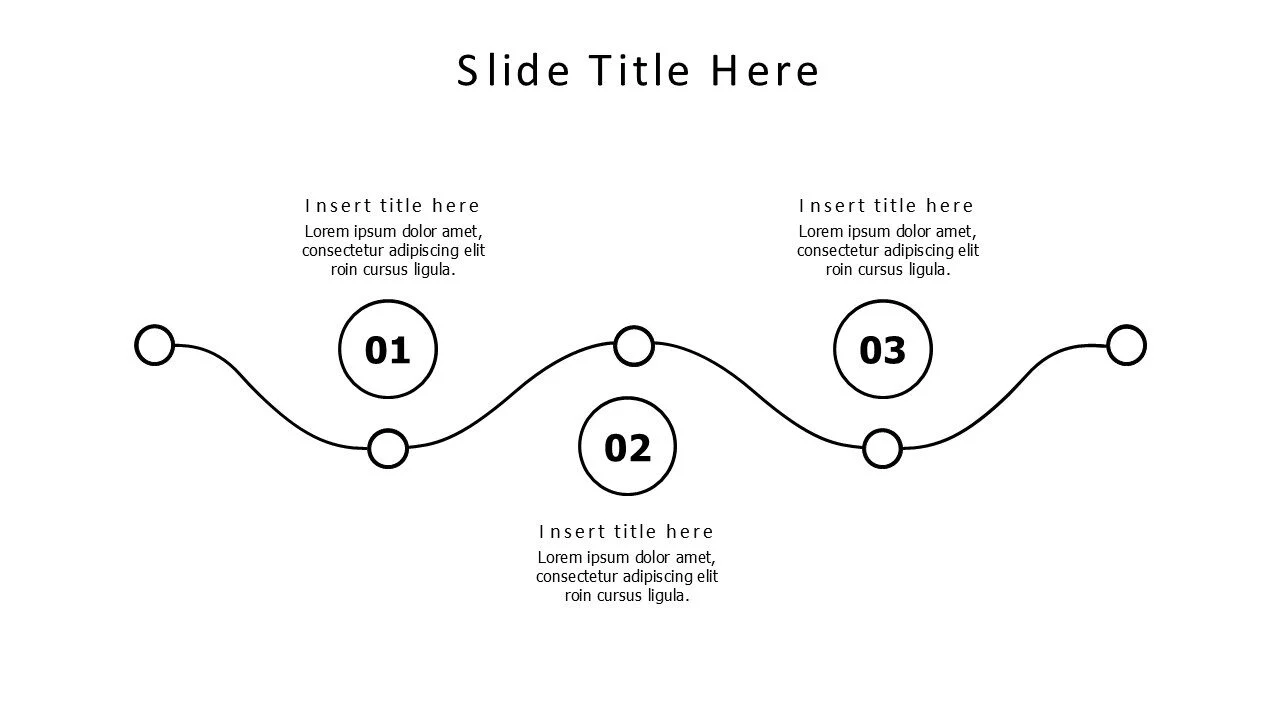 Slide Title Here

Insert title here
Lorem ipsum dolor amet, consectetur adipiscing elit roin cursus ligula.

01

Insert title here
Lorem ipsum dolor amet, consectetur adipiscing elit roin cursus ligula.

03

02

Insert title here
Lorem ipsum dolor amet, consectetur adipiscing elit roin cursus ligula.