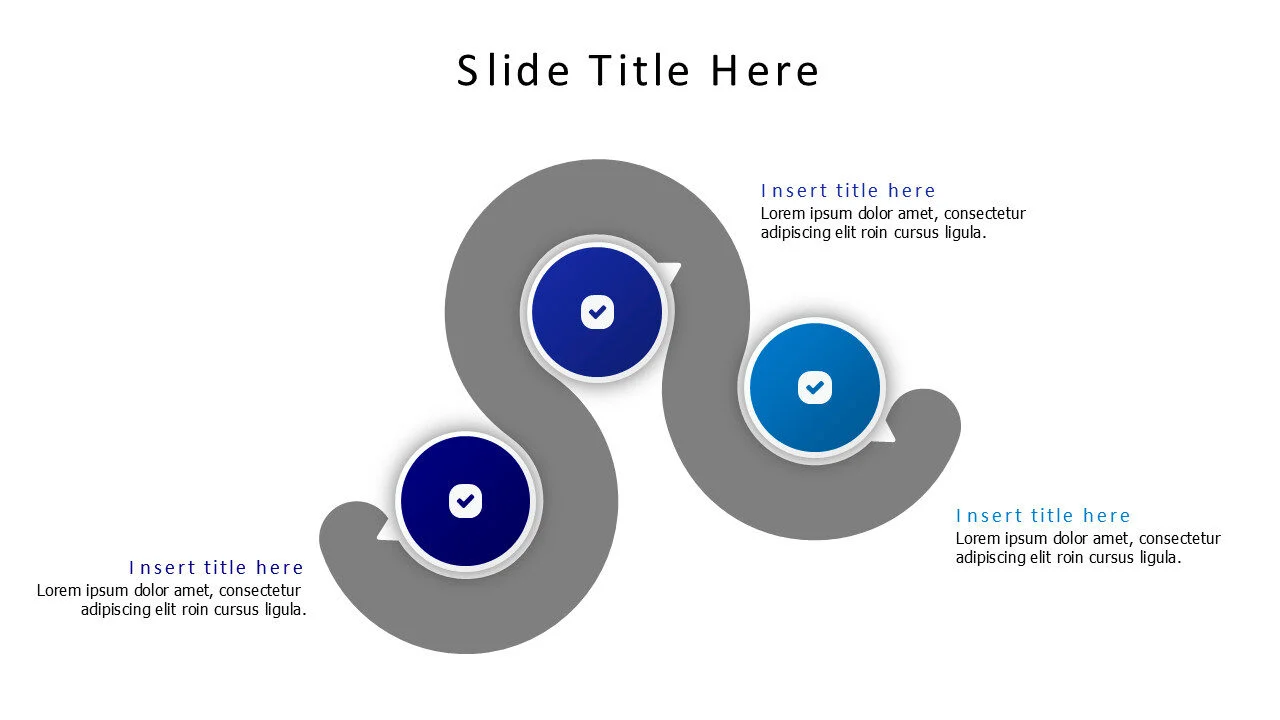 Slide Title Here

Insert title here
Lorem ipsum dolor amet, consectetur adipiscing elit roin cursus ligula.

Insert title here
Lorem ipsum dolor amet, consectetur adipiscing elit roin cursus ligula.

Insert title here
Lorem ipsum dolor amet, consectetur adipiscing elit roin cursus ligula.