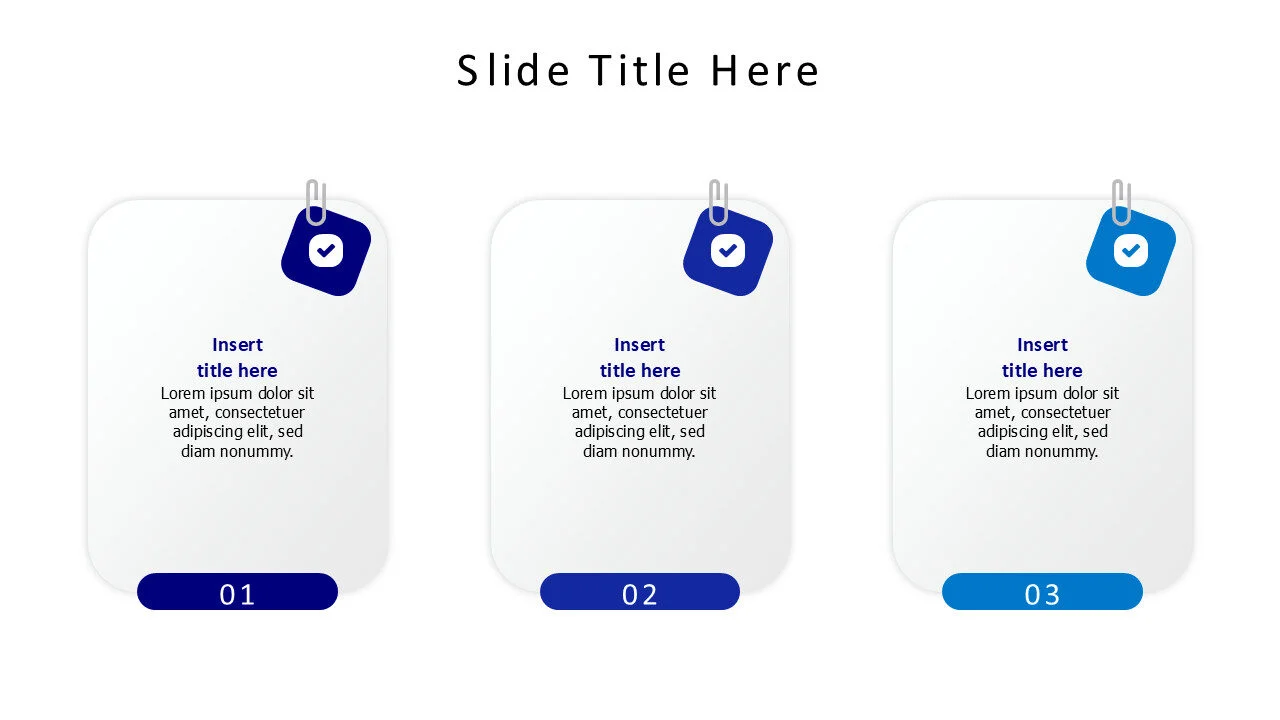 Slide Title Here

Insert
title here
Lorem ipsum dolor sit amet, consectetuer adipiscing elit, sed diam nonummy.

01

Insert
title here
Lorem ipsum dolor sit amet, consectetuer adipiscing elit, sed diam nonummy.

02

Insert
title here
Lorem ipsum dolor sit amet, consectetuer adipiscing elit, sed diam nonummy.

03