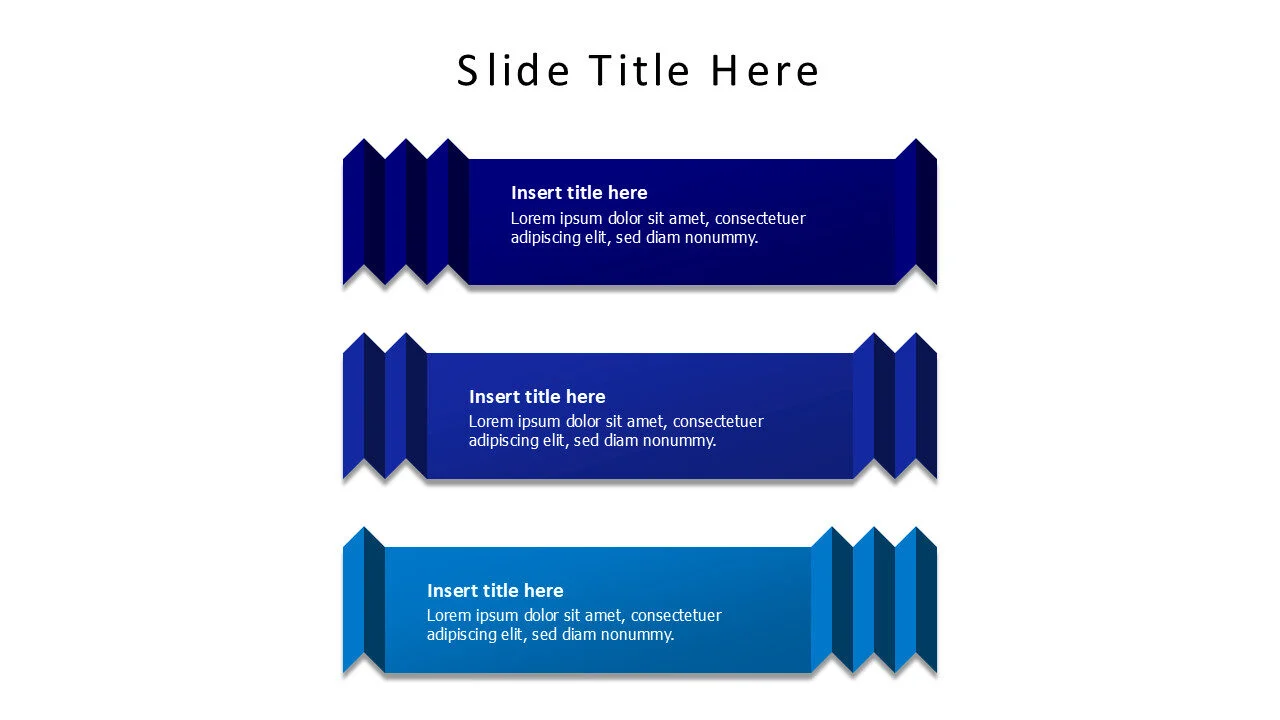 Slide Title Here

Insert title here
Lorem ipsum dolor sit amet, consectetuer adipiscing elit, sed diam nonummy.

Insert title here
Lorem ipsum dolor sit amet, consectetuer adipiscing elit, sed diam nonummy.

Insert title here
Lorem ipsum dolor sit amet, consectetuer adipiscing elit, sed diam nonummy.