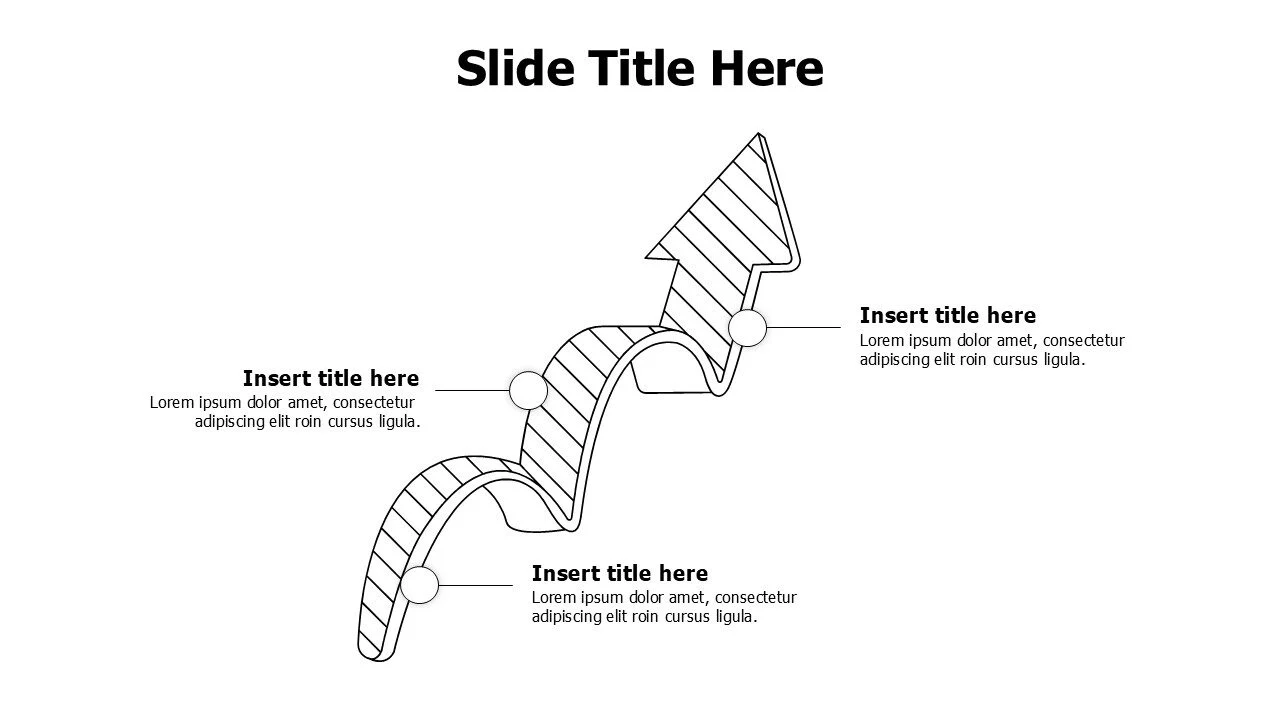 Slide Title Here

Insert title here
Lorem ipsum dolor amet, consectetur adipiscing elit roin cursus ligula.

Insert title here
Lorem ipsum dolor amet, consectetur adipiscing elit roin cursus ligula.

Insert title here
Lorem ipsum dolor amet, consectetur adipiscing elit roin cursus ligula.