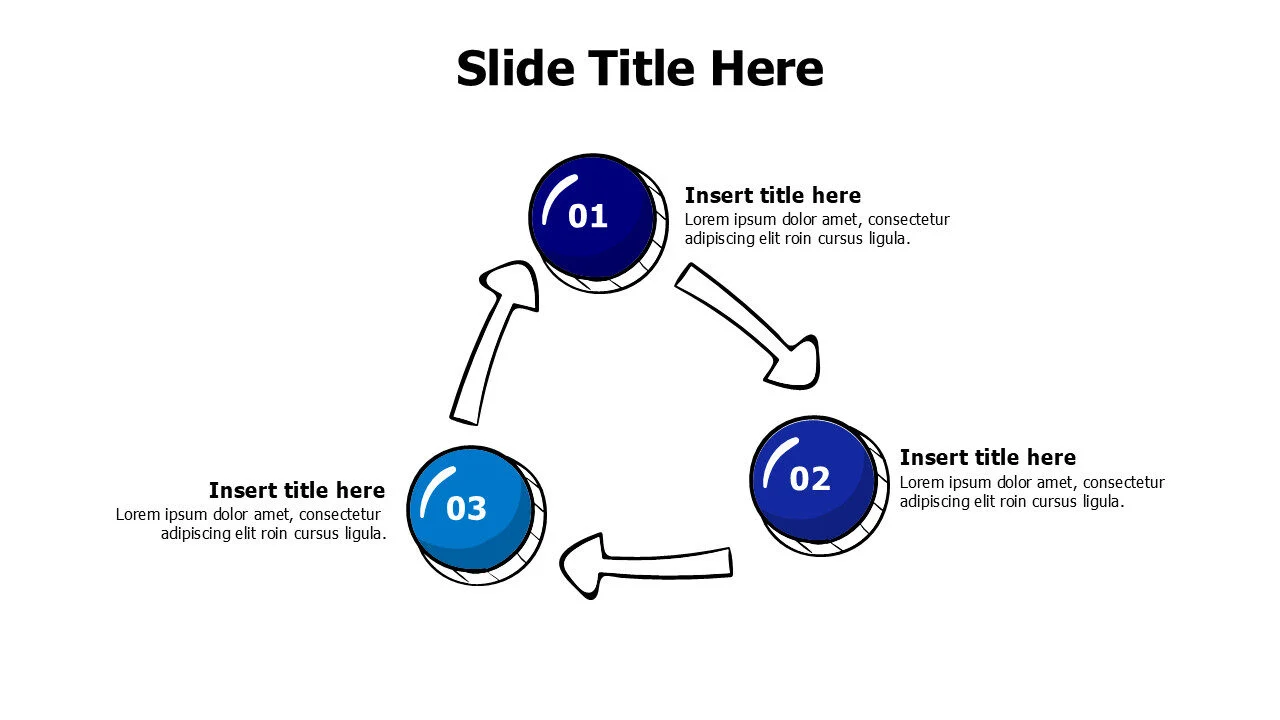 Slide Title Here

01

Insert title here
Lorem ipsum dolor amet, consectetur adipiscing elit roin cursus ligula.

02

Insert title here
Lorem ipsum dolor amet, consectetur adipiscing elit roin cursus ligula.

03

Insert title here
Lorem ipsum dolor amet, consectetur adipiscing elit roin cursus ligula.