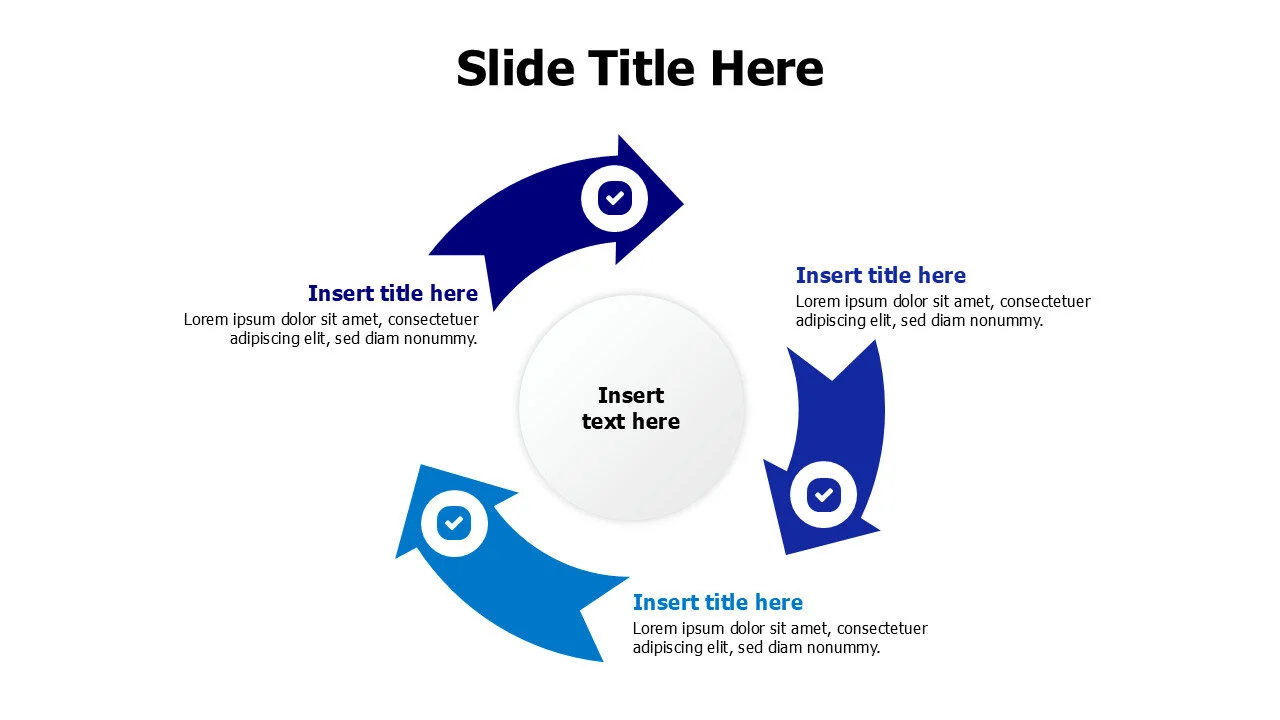 Slide Title Here

Insert title here
Lorem ipsum dolor sit amet, consectetuer adipiscing elit, sed diam nonummy.

Insert title here
Lorem ipsum dolor sit amet, consectetuer adipiscing elit, sed diam nonummy.

Insert text here

Insert title here
Lorem ipsum dolor sit amet, consectetuer adipiscing elit, sed diam nonummy.