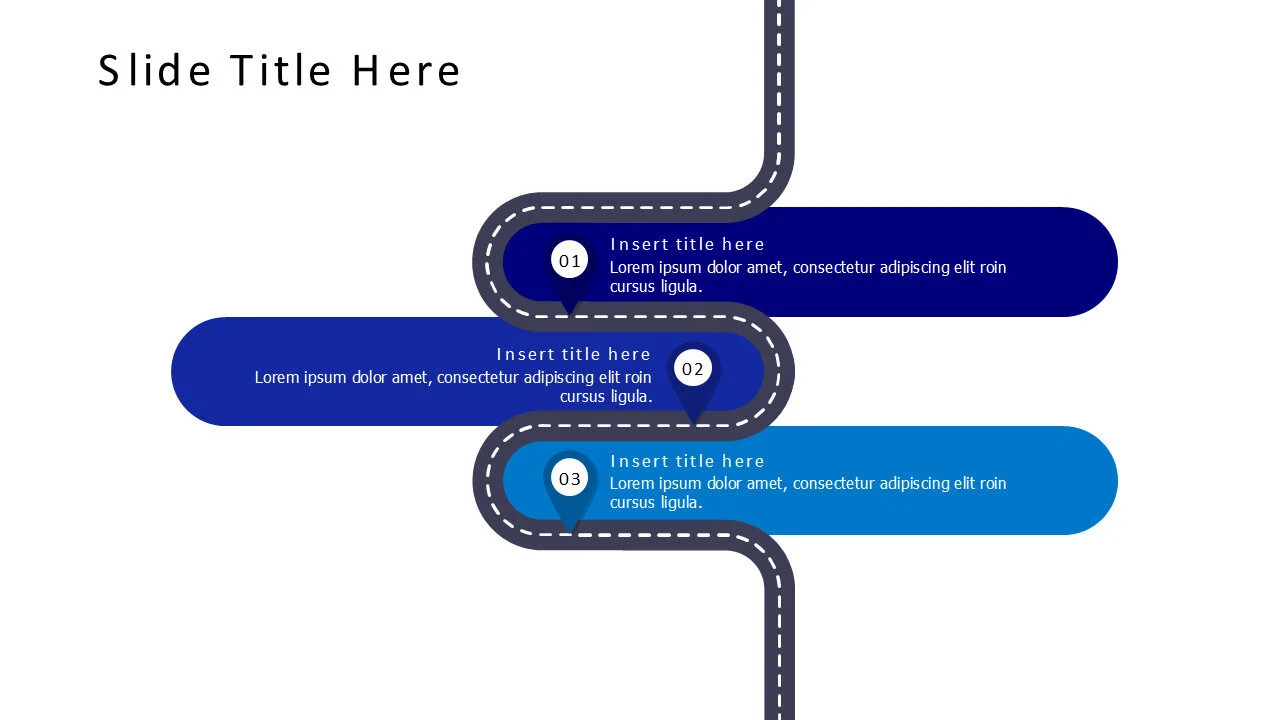 Slide Title Here

01

Insert title here
Lorem ipsum dolor amet, consectetur adipiscing elit roin cursus ligula.

Insert title here
Lorem ipsum dolor amet, consectetur adipiscing elit roin cursus ligula.

02

03

Insert title here
Lorem ipsum dolor amet, consectetur adipiscing elit roin cursus ligula.