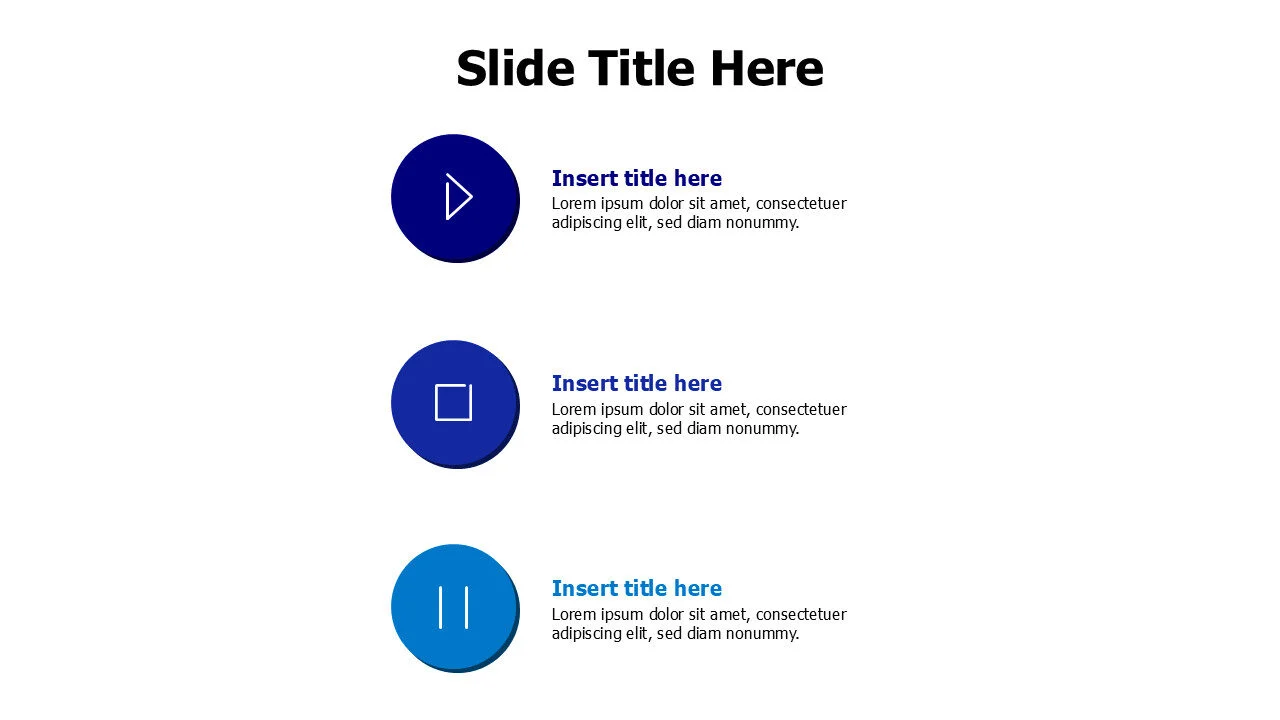 Slide Title Here

Insert title here
Lorem ipsum dolor sit amet, consectetuer adipiscing elit, sed diam nonummy.

Insert title here
Lorem ipsum dolor sit amet, consectetuer adipiscing elit, sed diam nonummy.

Insert title here
Lorem ipsum dolor sit amet, consectetuer adipiscing elit, sed diam nonummy.