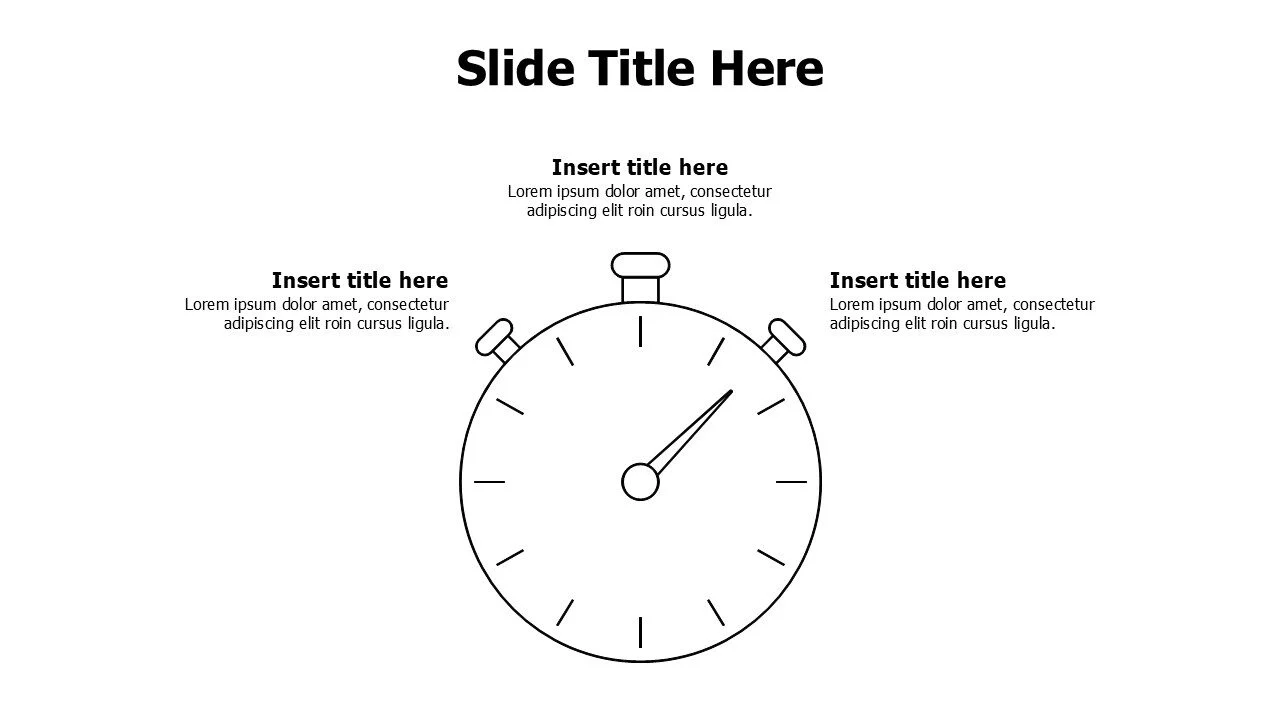 Slide Title Here

Insert title here
Lorem ipsum dolor amet, consectetur adipiscing elit roin cursus ligula.

Insert title here
Lorem ipsum dolor amet, consectetur adipiscing elit roin cursus ligula.

Insert title here
Lorem ipsum dolor amet, consectetur adipiscing elit roin cursus ligula.