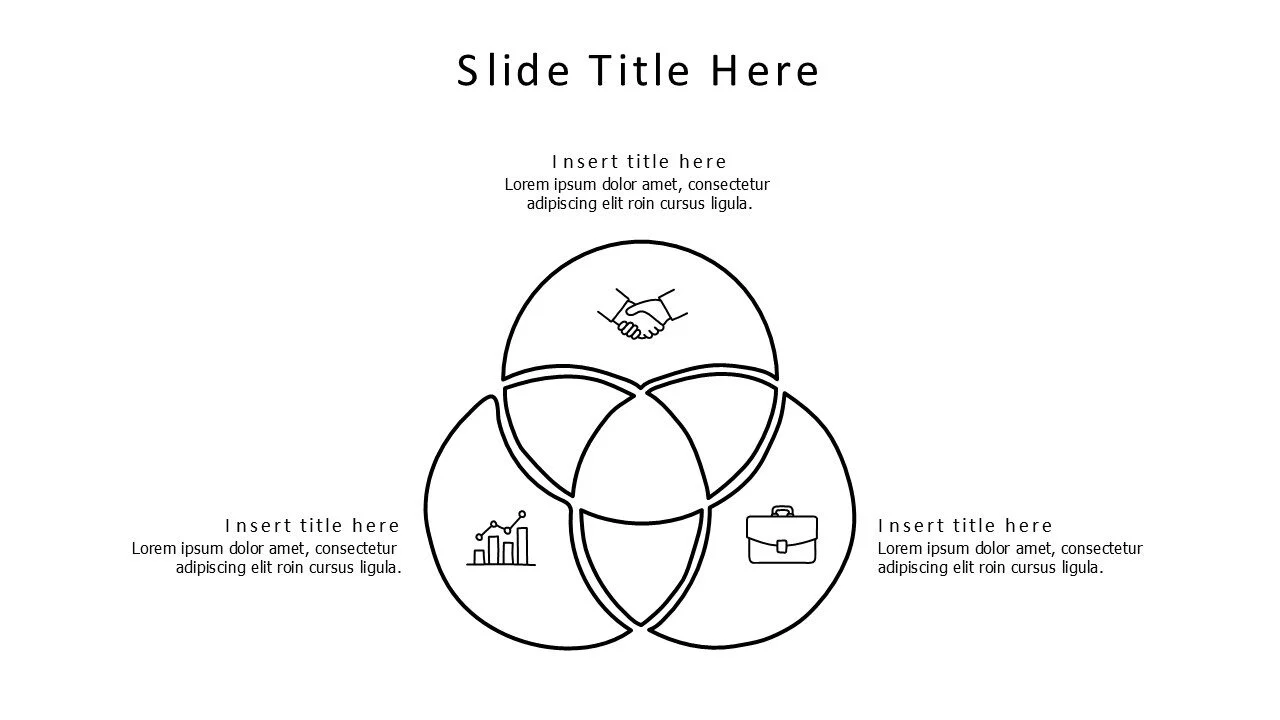 Slide Title Here

Insert title here
Lorem ipsum dolor amet, consectetur adipiscing elit roin cursus ligula.

Insert title here
Lorem ipsum dolor amet, consectetur adipiscing elit roin cursus ligula.

Insert title here
Lorem ipsum dolor amet, consectetur adipiscing elit roin cursus ligula.