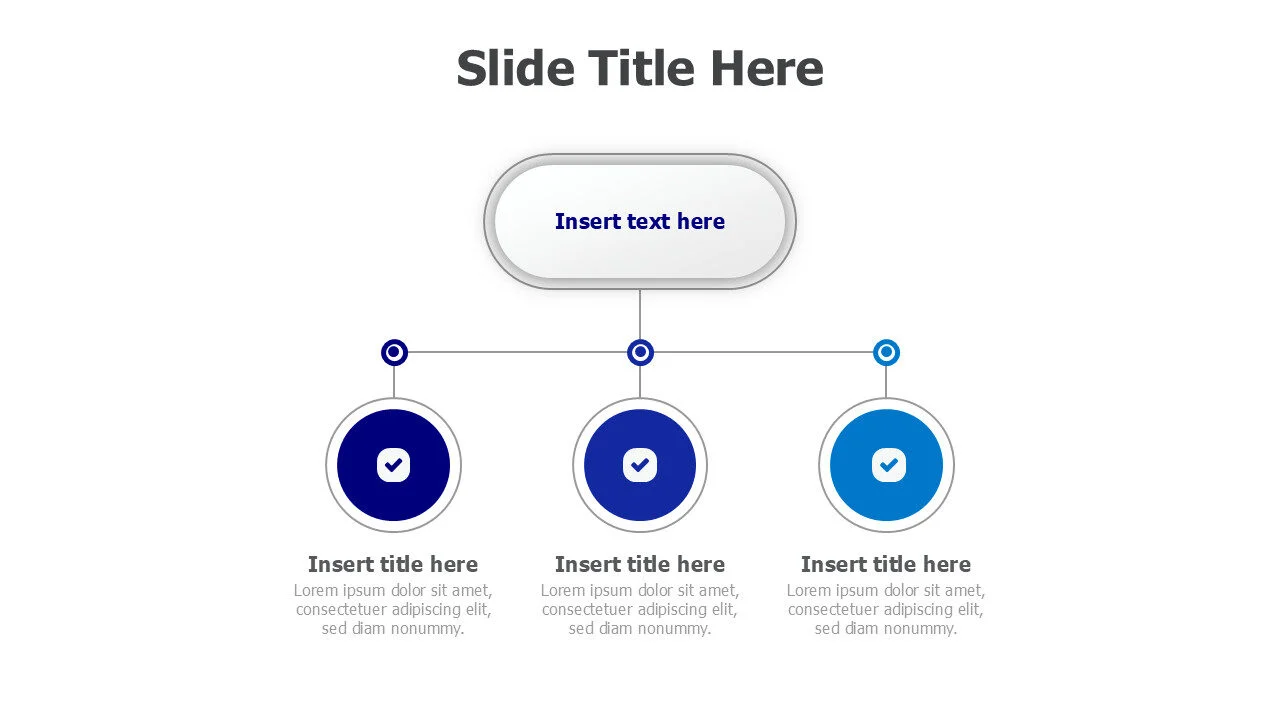 Slide Title Here

Insert text here

Insert title here
Lorem ipsum dolor sit amet, consectetuer adipiscing elit, sed diam nonummy.

Insert title here
Lorem ipsum dolor sit amet, consectetuer adipiscing elit, sed diam nonummy.

Insert title here
Lorem ipsum dolor sit amet, consectetuer adipiscing elit, sed diam nonummy.