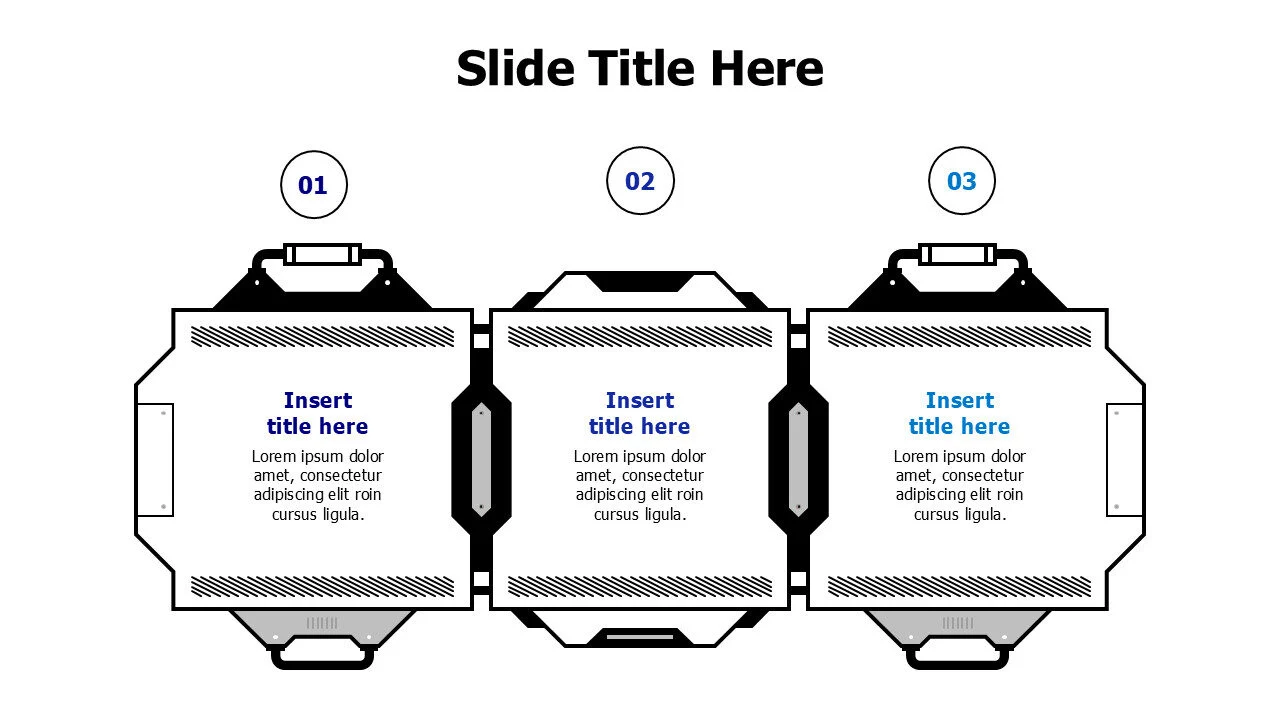 Slide Title Here

01

Insert title here

Lorem ipsum dolor amet, consectetur adipiscing elit roin cursus ligula.

02

Insert title here

Lorem ipsum dolor amet, consectetur adipiscing elit roin cursus ligula.

03

Insert title here

Lorem ipsum dolor amet, consectetur adipiscing elit roin cursus ligula.